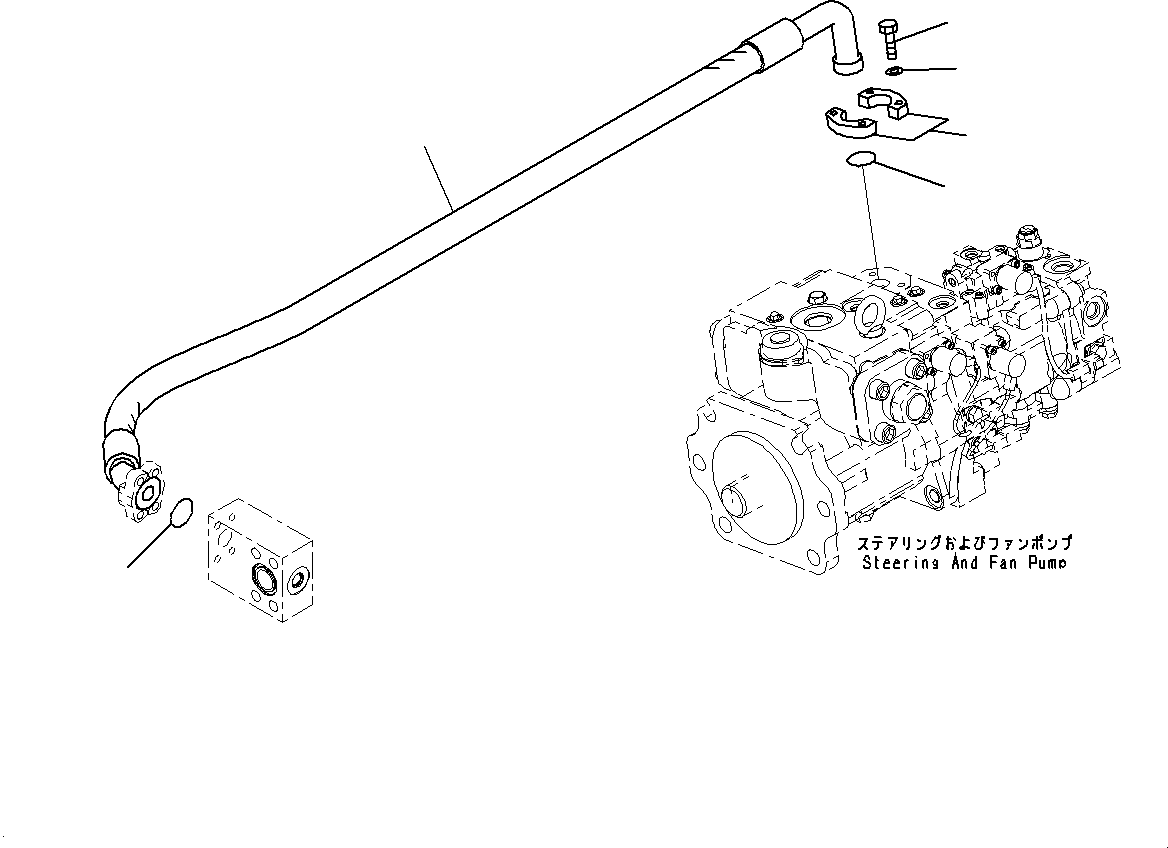 ステアリングおよびファンポンプ
Steering And Fan Pump