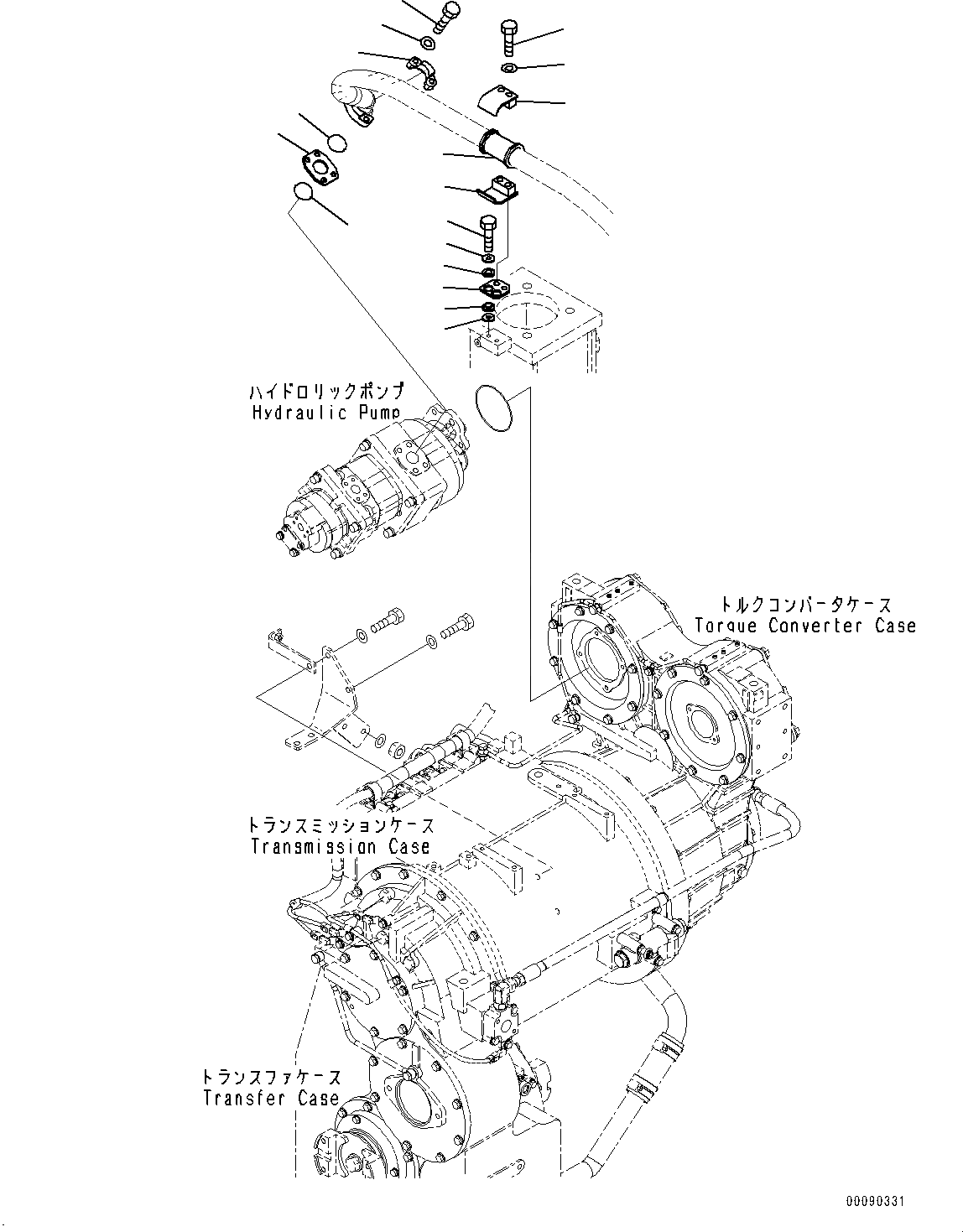 ハイドロリックポンプ
Hydraulic Pump

トルクコンバータケース
Torque Converter Case

トランスミッションケース
Transmission Case

トランスファケース
Transfer Case

00090331