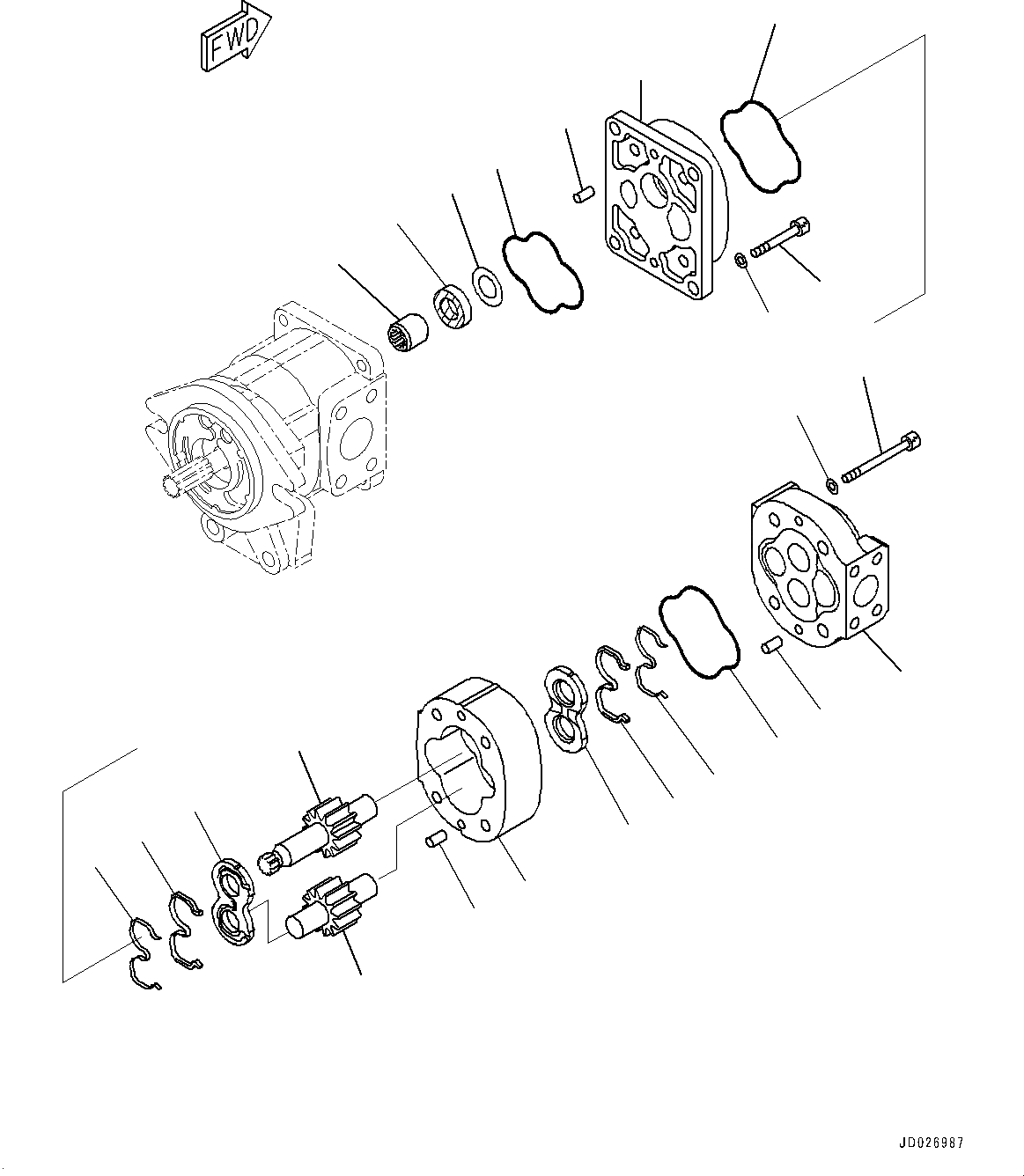 FWD

JD026987