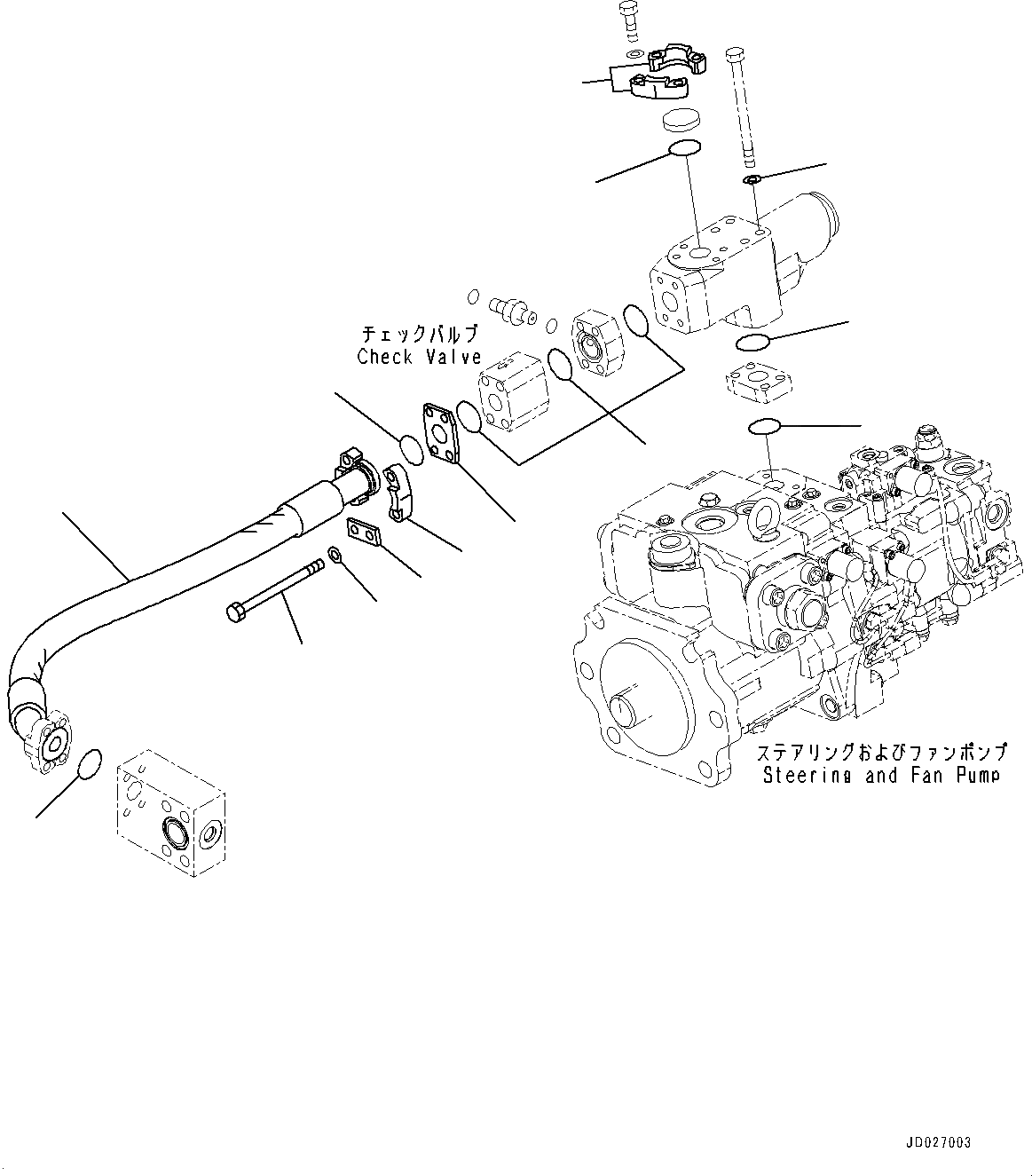 チェックバルブ
Check Valve

ステアリングおよびファンポンプ
Steering and Fan Pump

JD027003