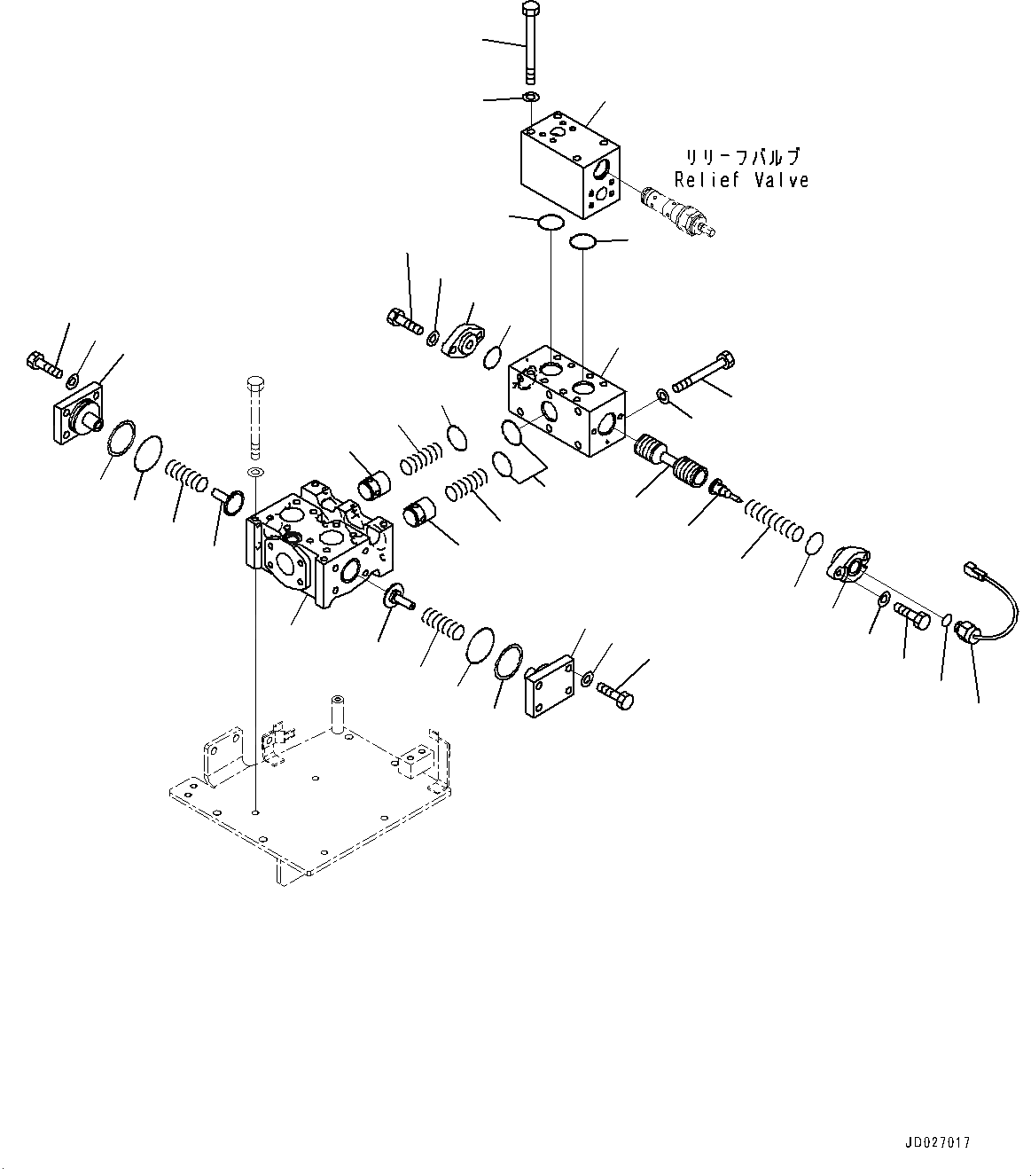 リリーフバルブ
Relief Valve

JD027017