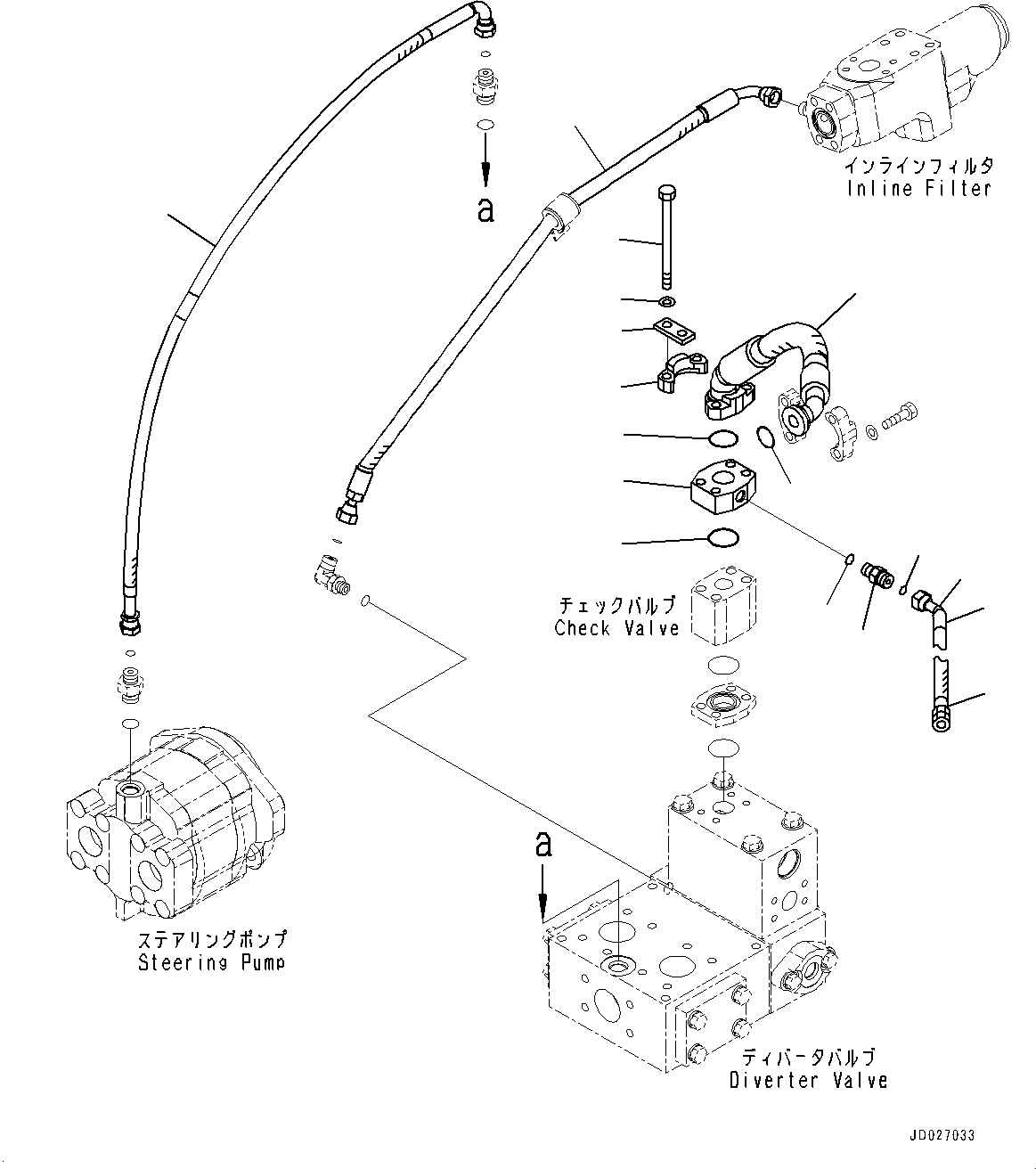 a

インラインフィルタ
Inline Filter

チェックバルブ
Check Valve

ステアリングポンプ
Steering Pump

a

ディバータバルブ
Diverter Valve

JD027033