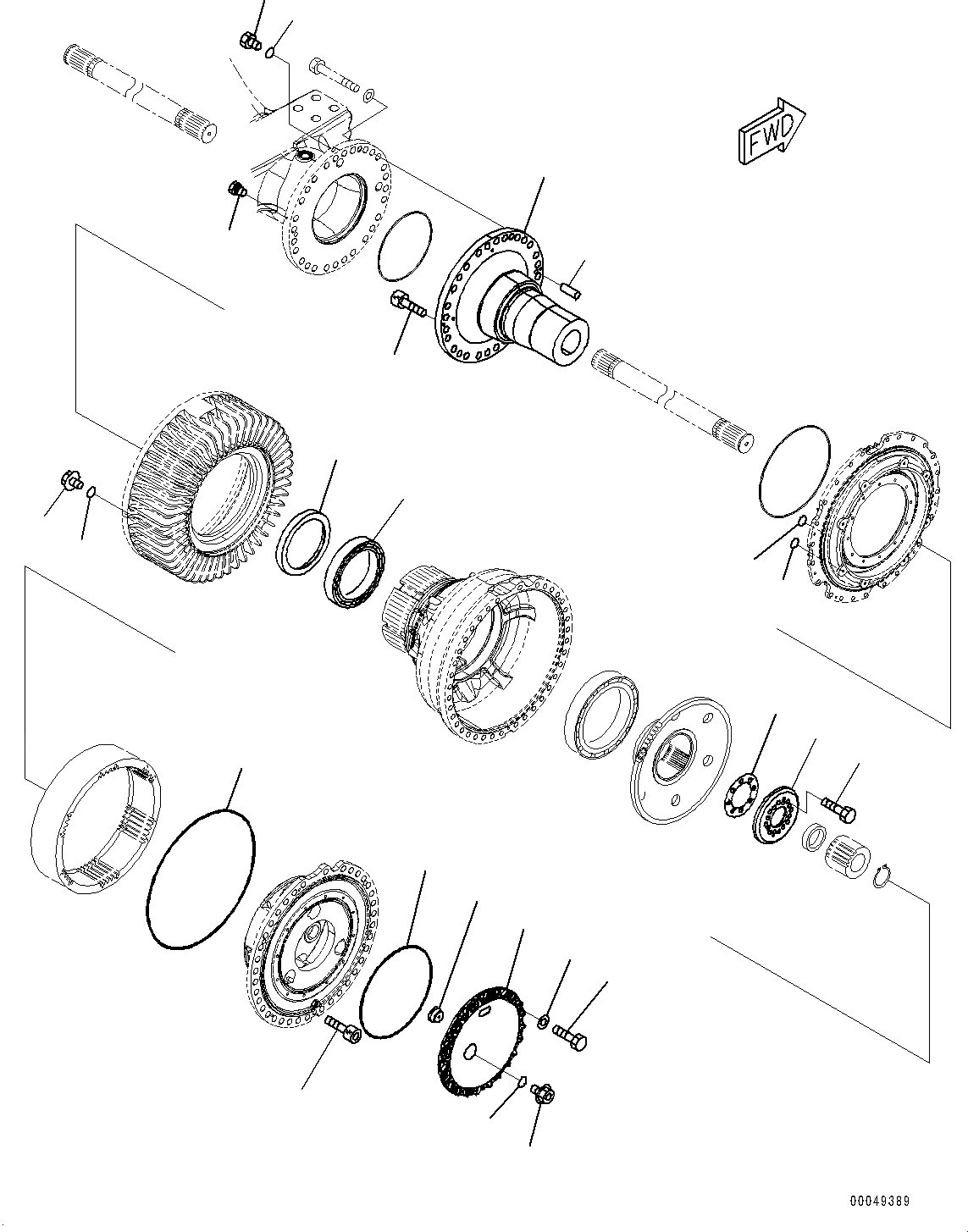 FWD

00049389