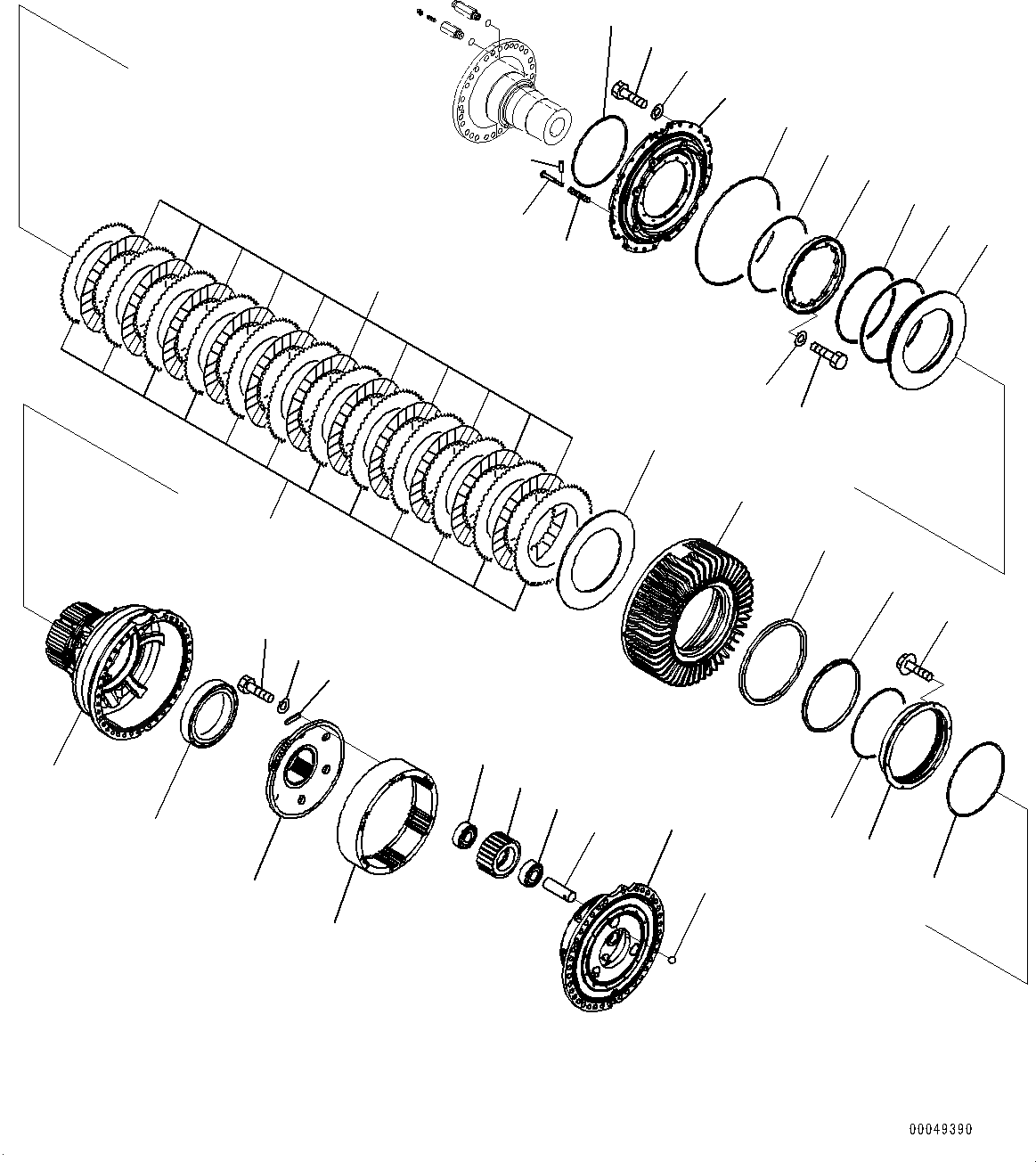 00049390