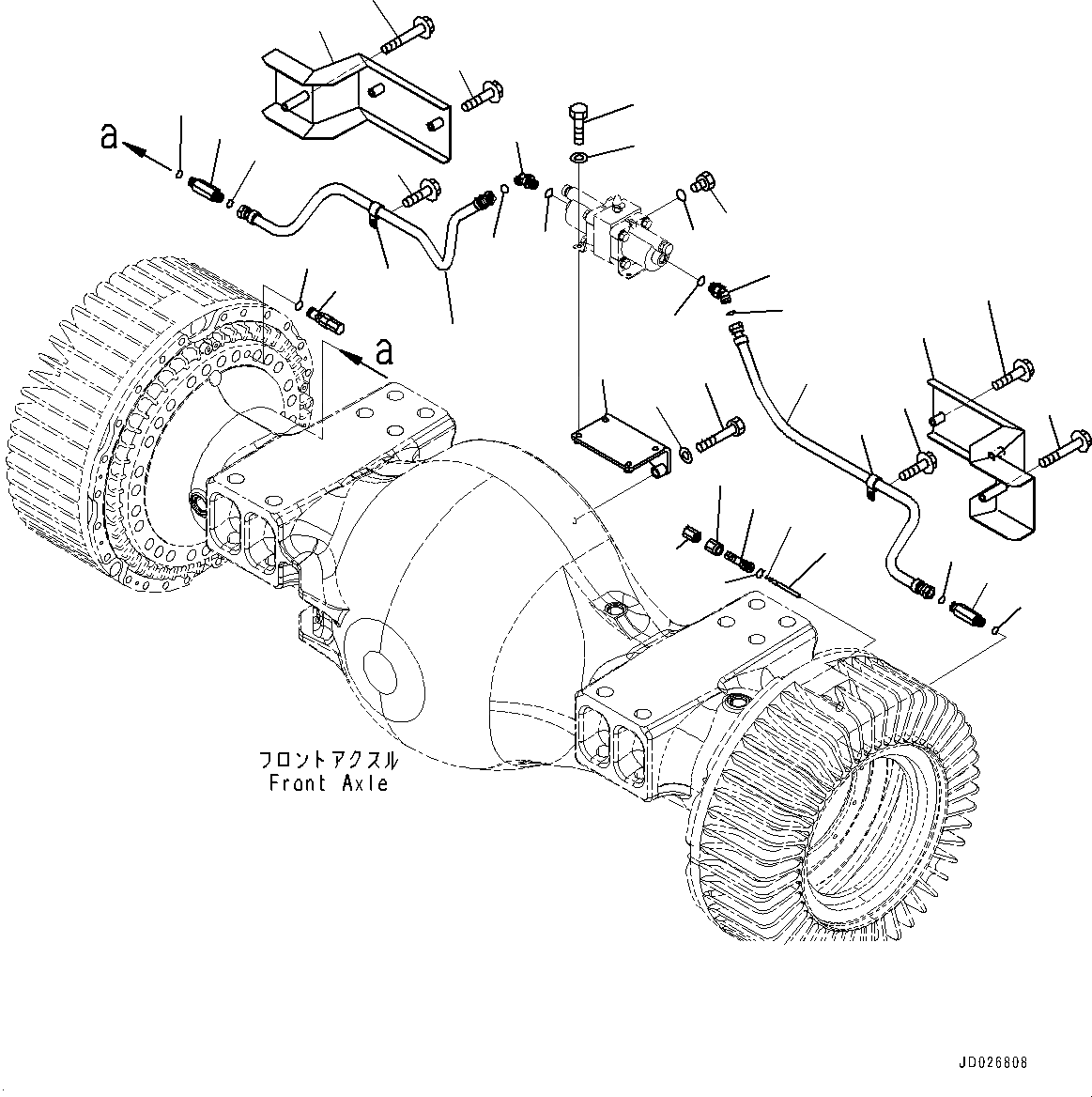 a

a

フロントアクスル
Front Axle

JD026808