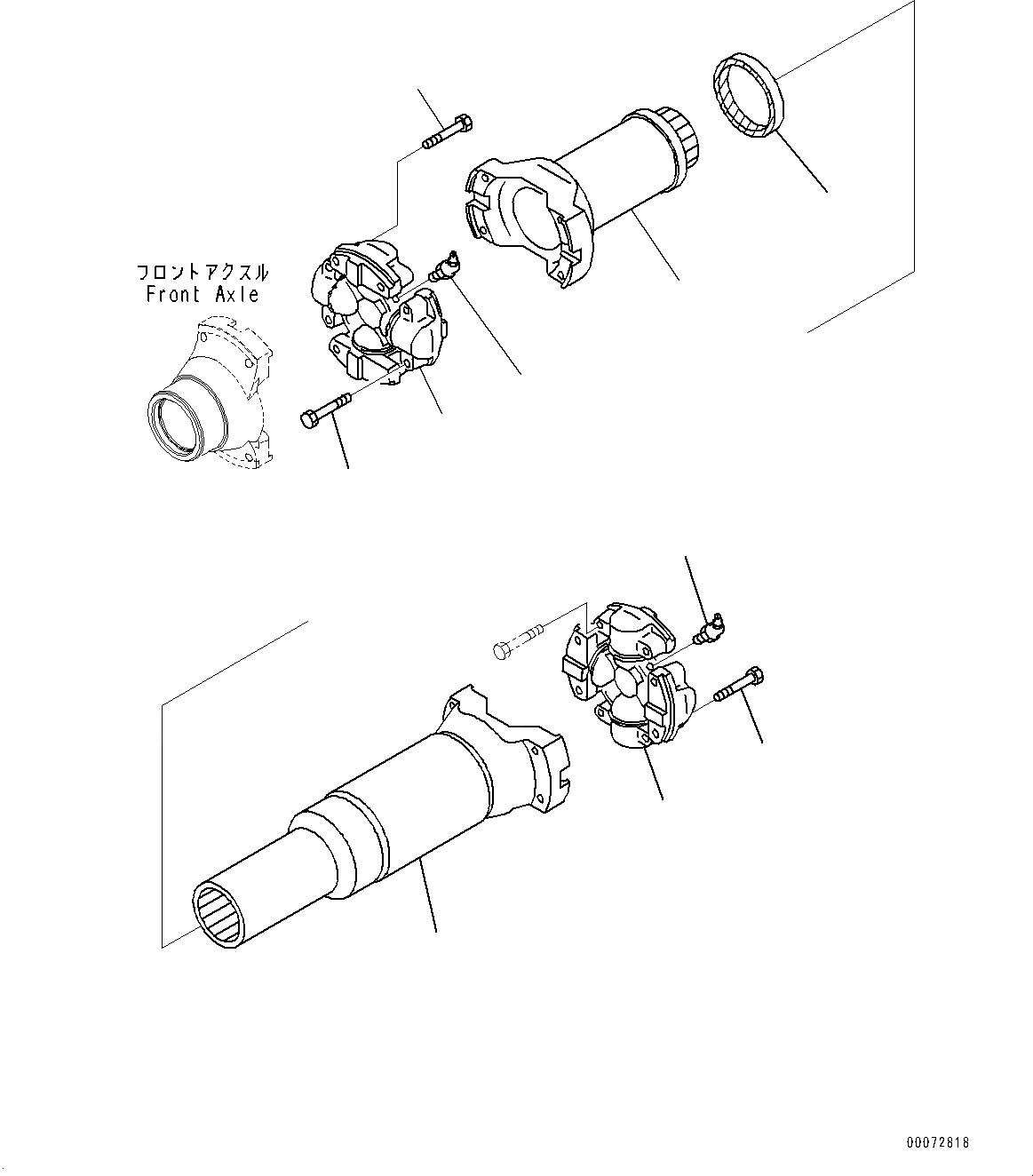 フロントアクスル
Front Axle

00072818