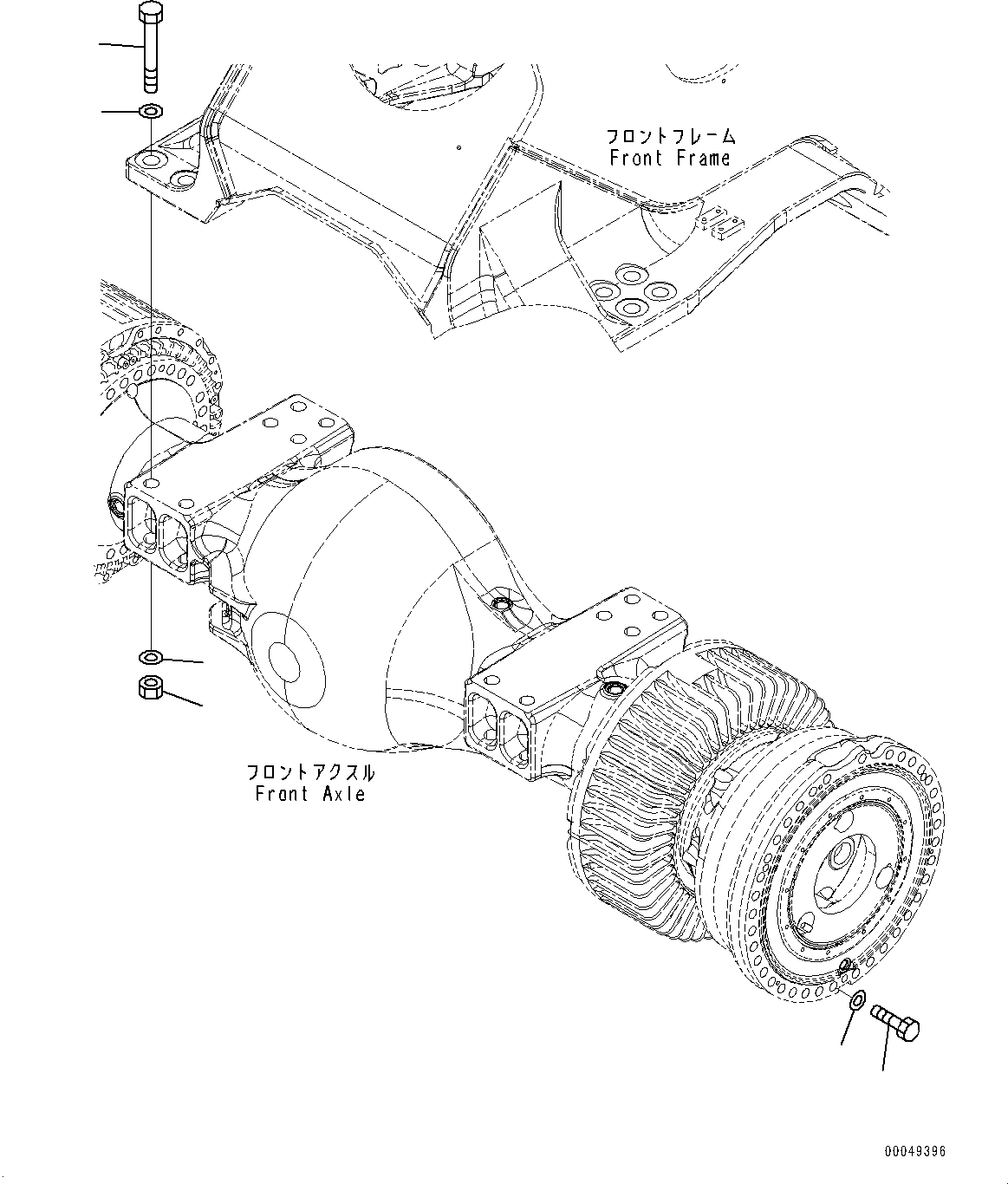 フロントフレーム
Front Frame

フロントアクスル
Front Axle

00049396