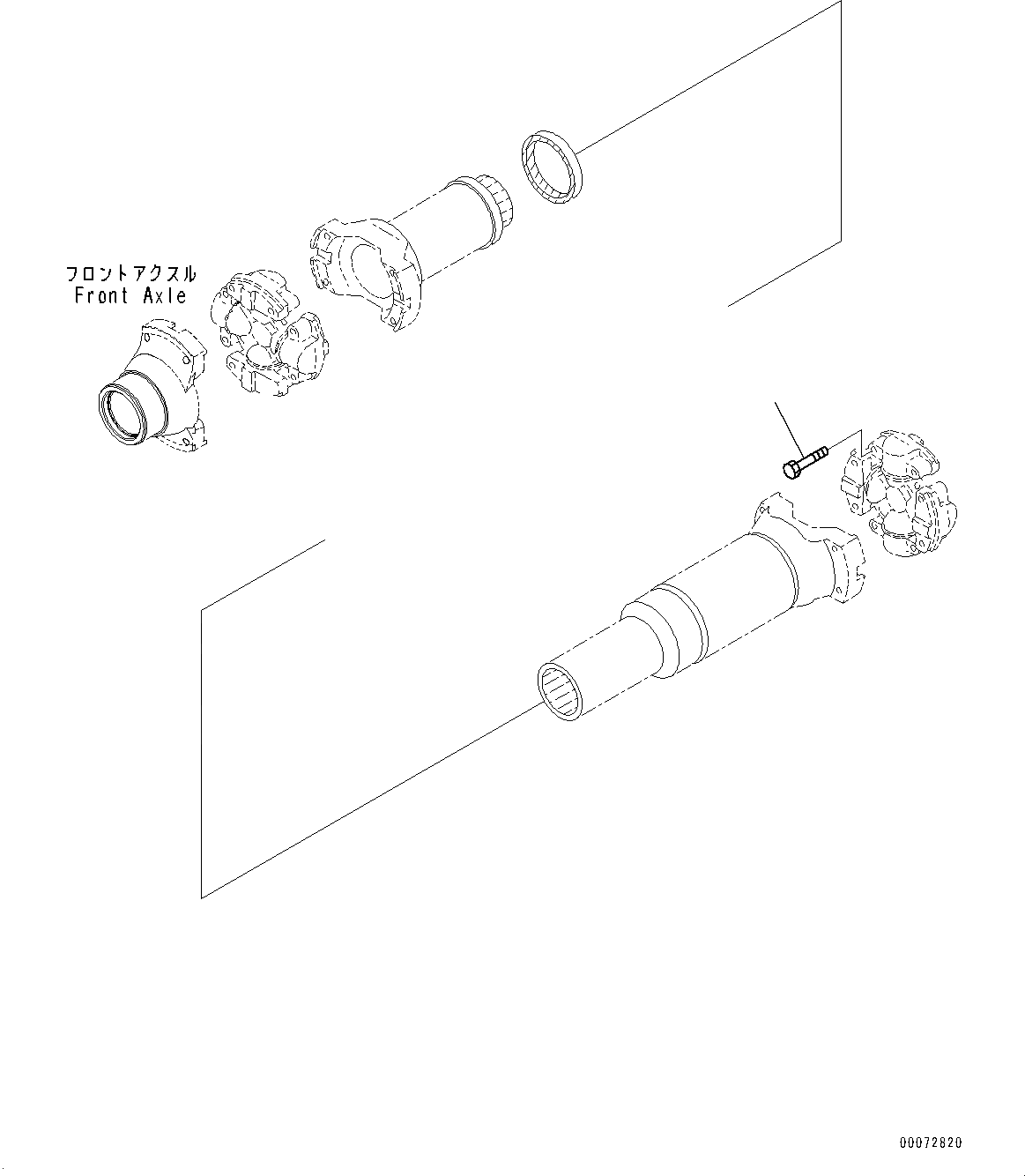 フロントアクスル
Front Axle

00072820