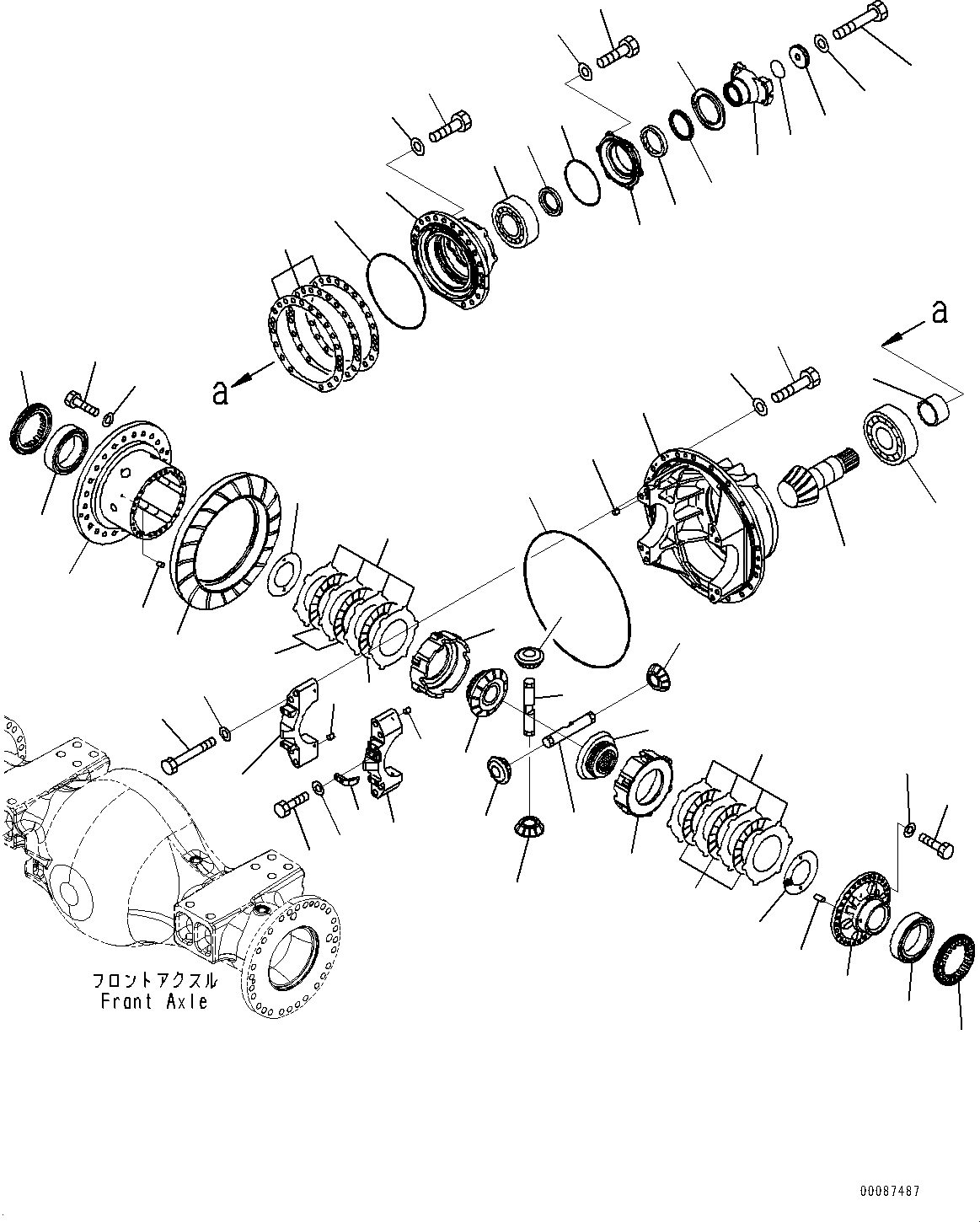 a

a

フロントアクスル
Front Axle

00087487