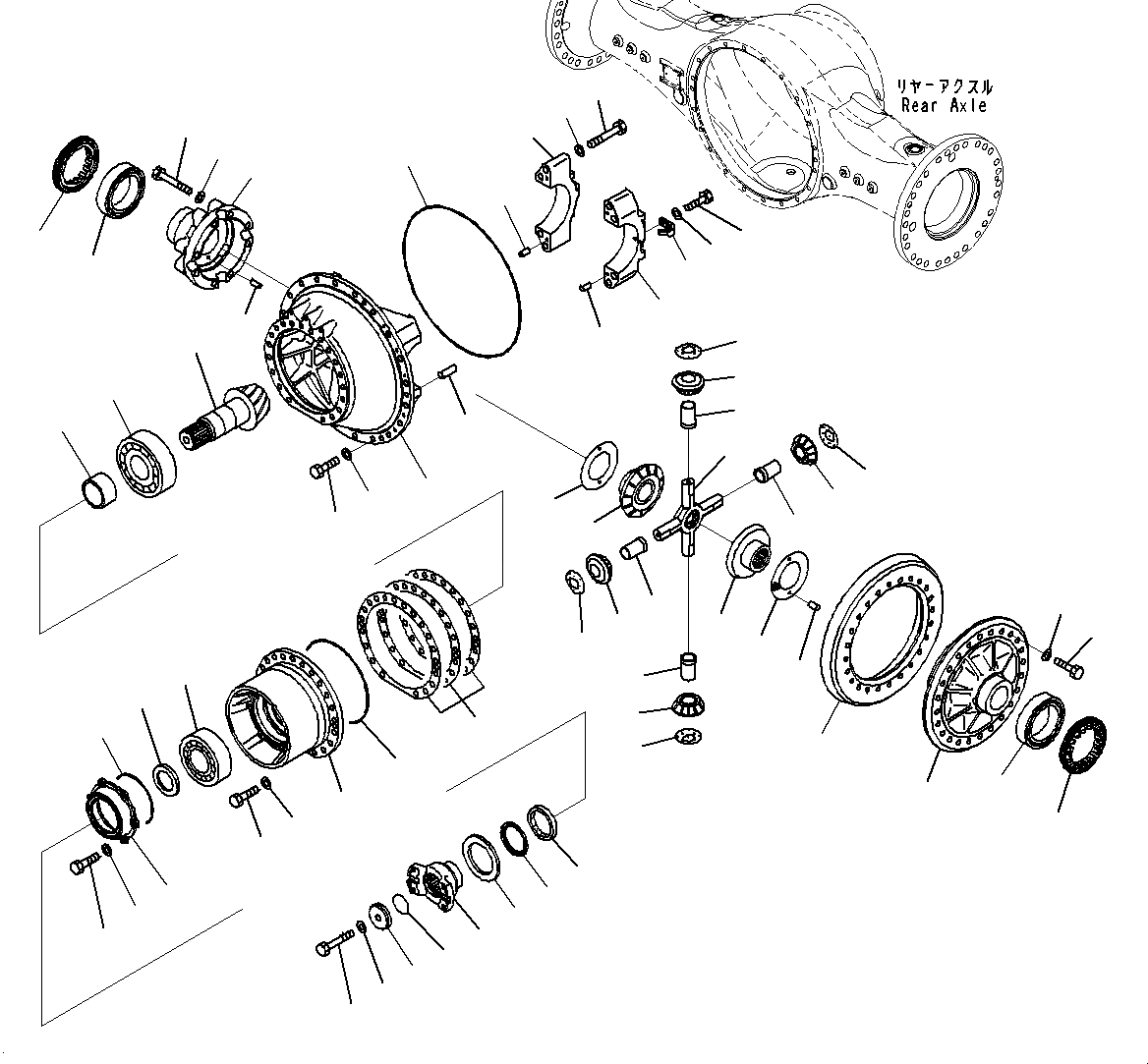 リヤーアクスル
Rear Axle