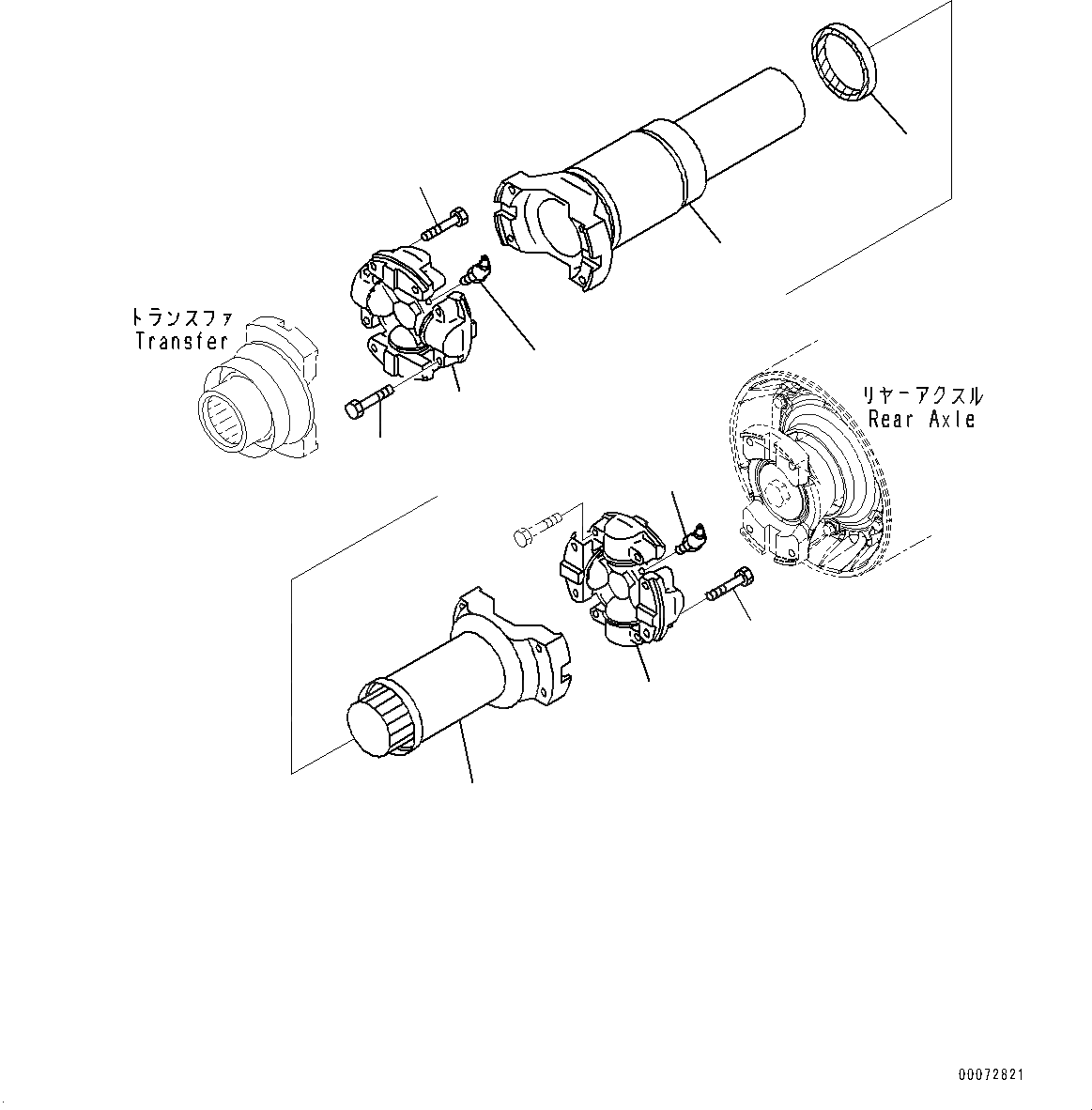 トランスファ
Transfer

リヤーアクスル
Rear Axle

00072821