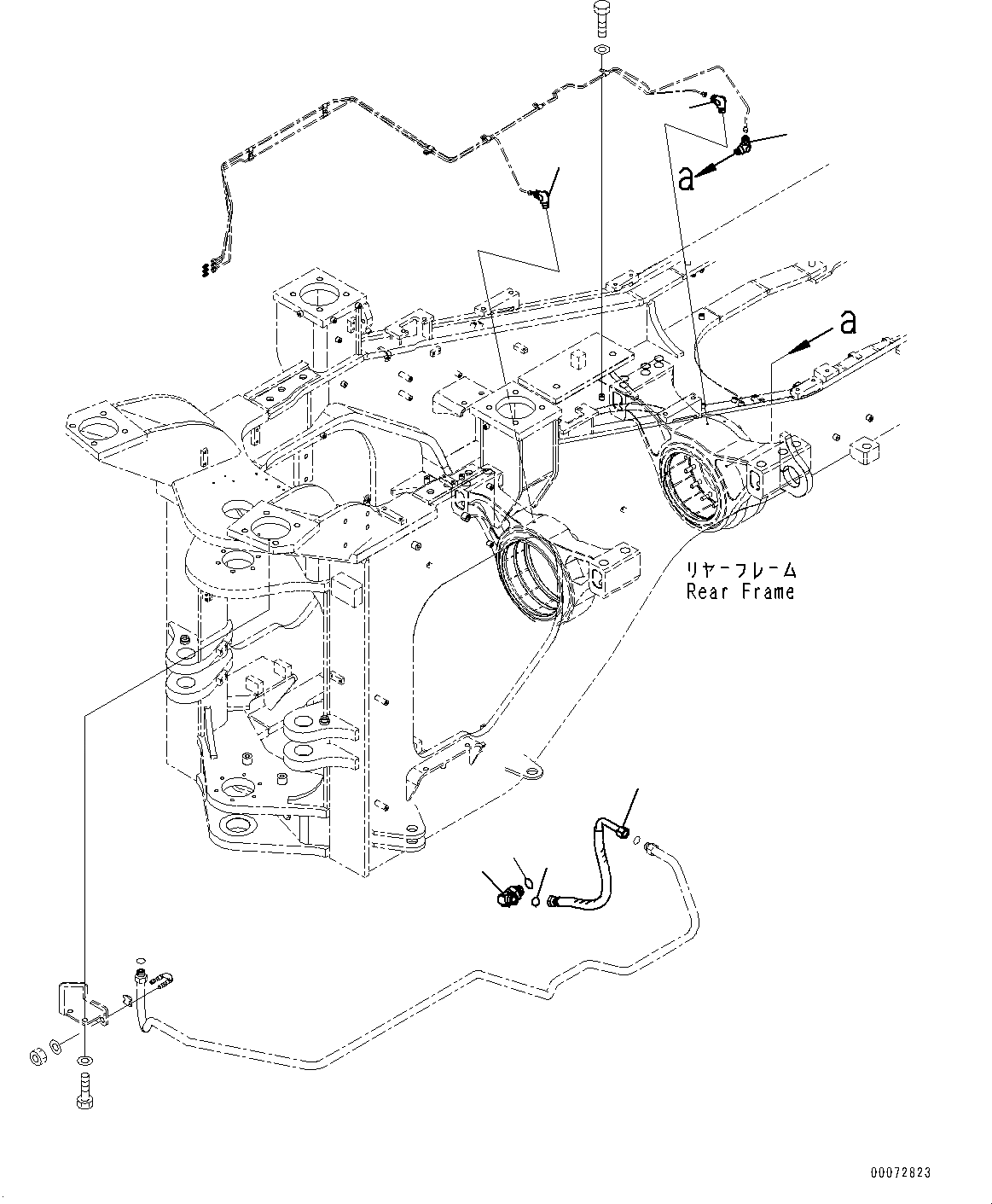 a

a

リヤーフレーム
Rear Frame

00072823