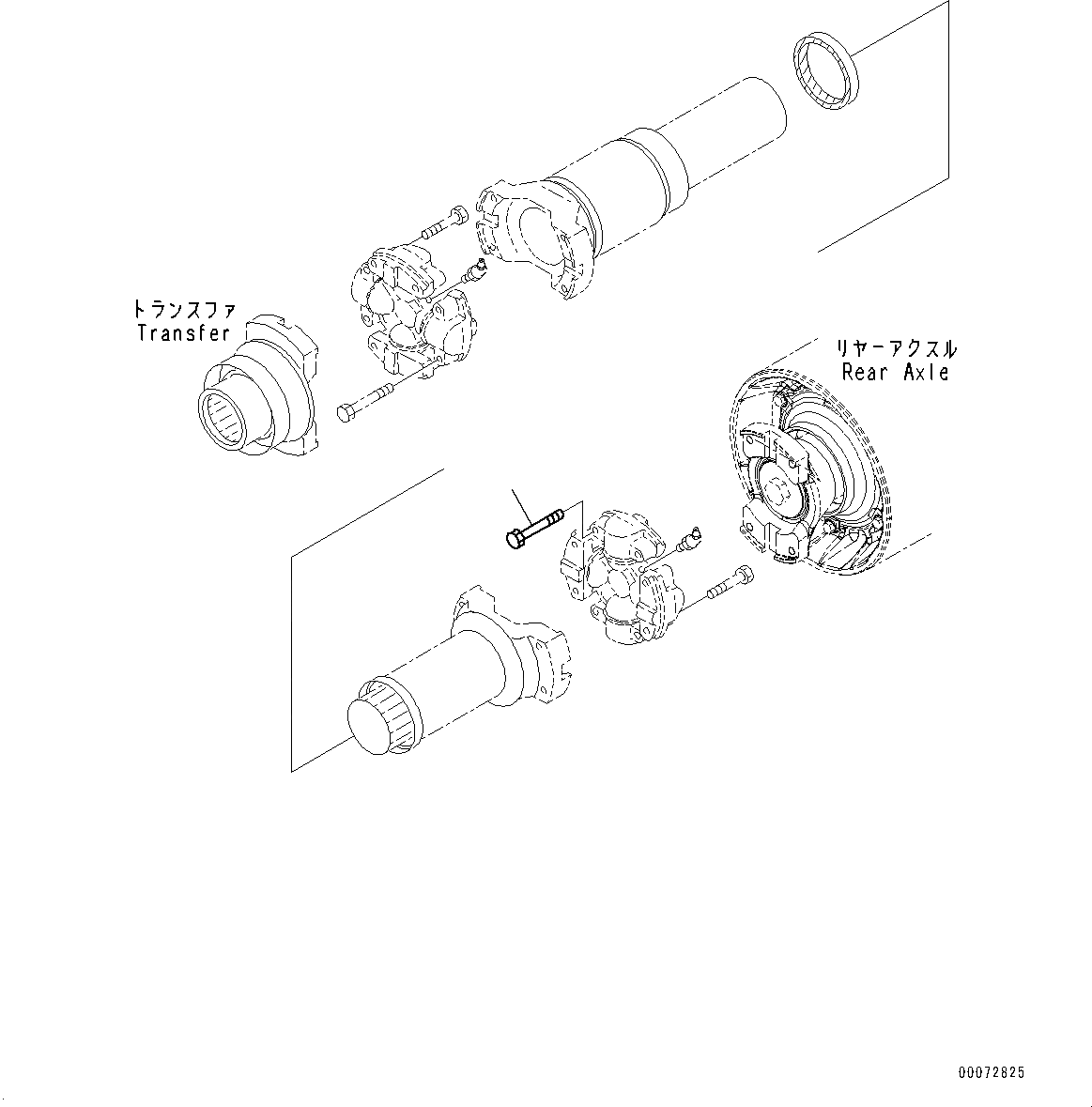 トランスファ
Transfer

リヤーアクスル
Rear Axle

00072825