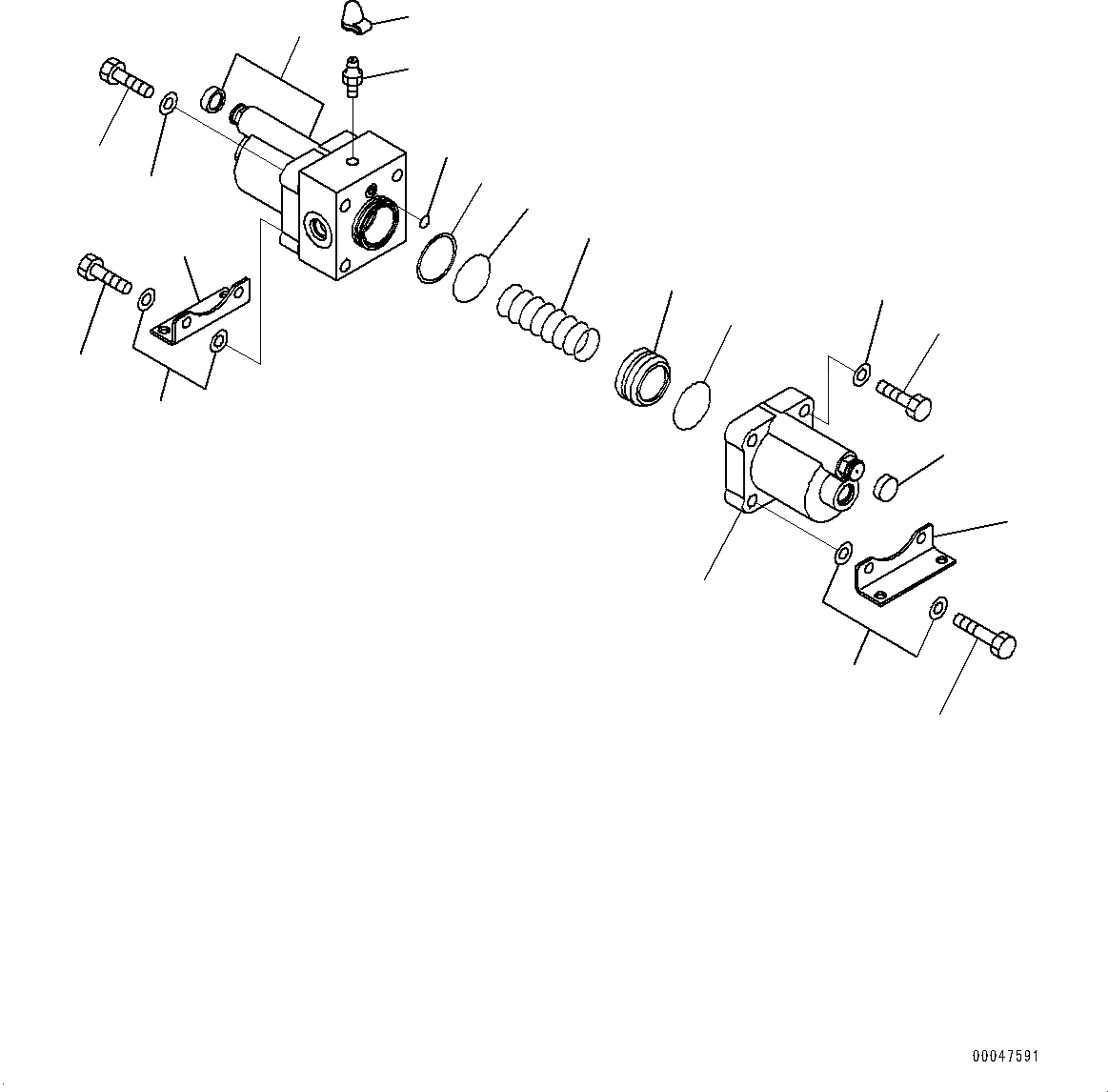 00047591