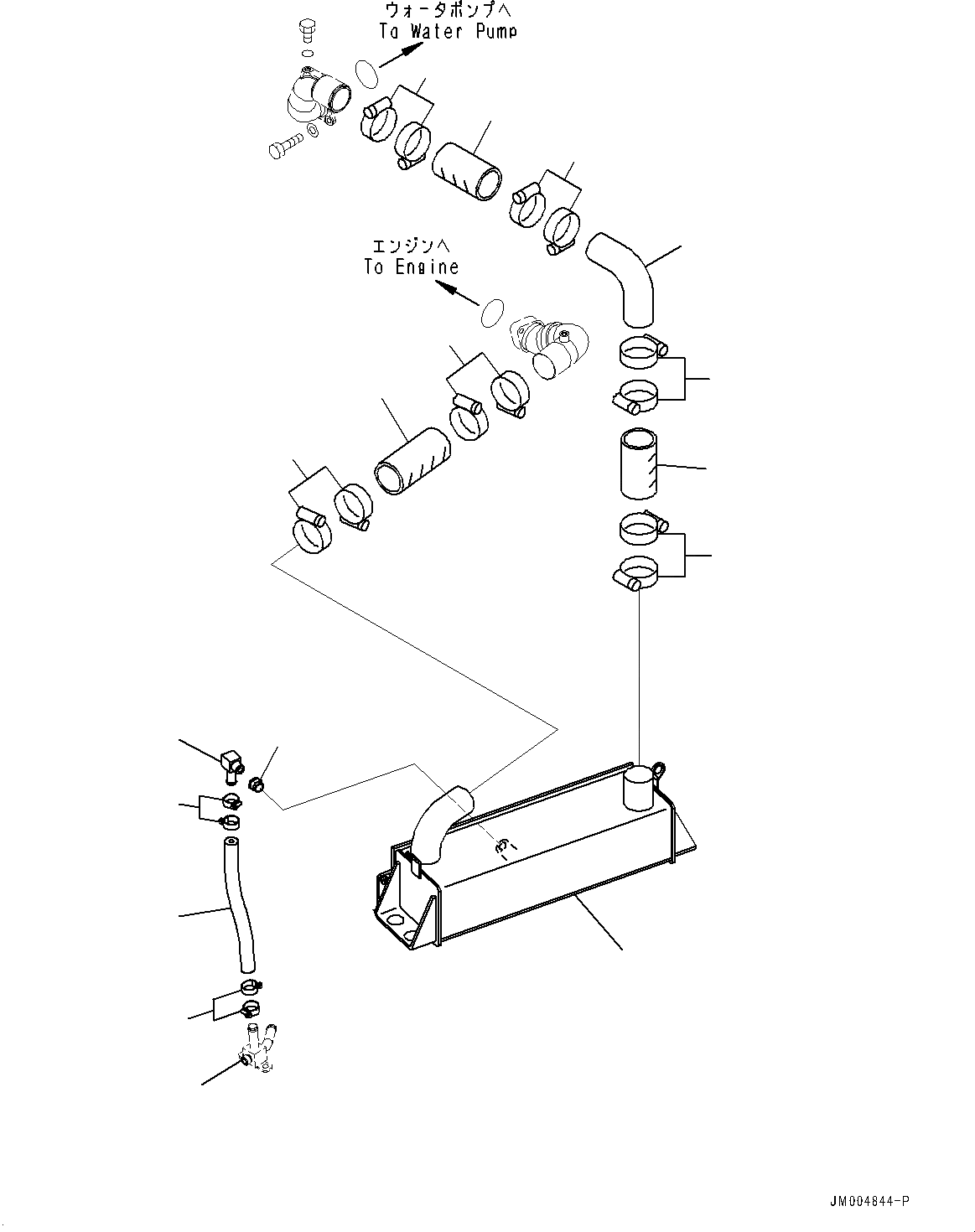 ウォータポンプへ
To Water Pump

エンジンへ
To Engine

JM004844-P