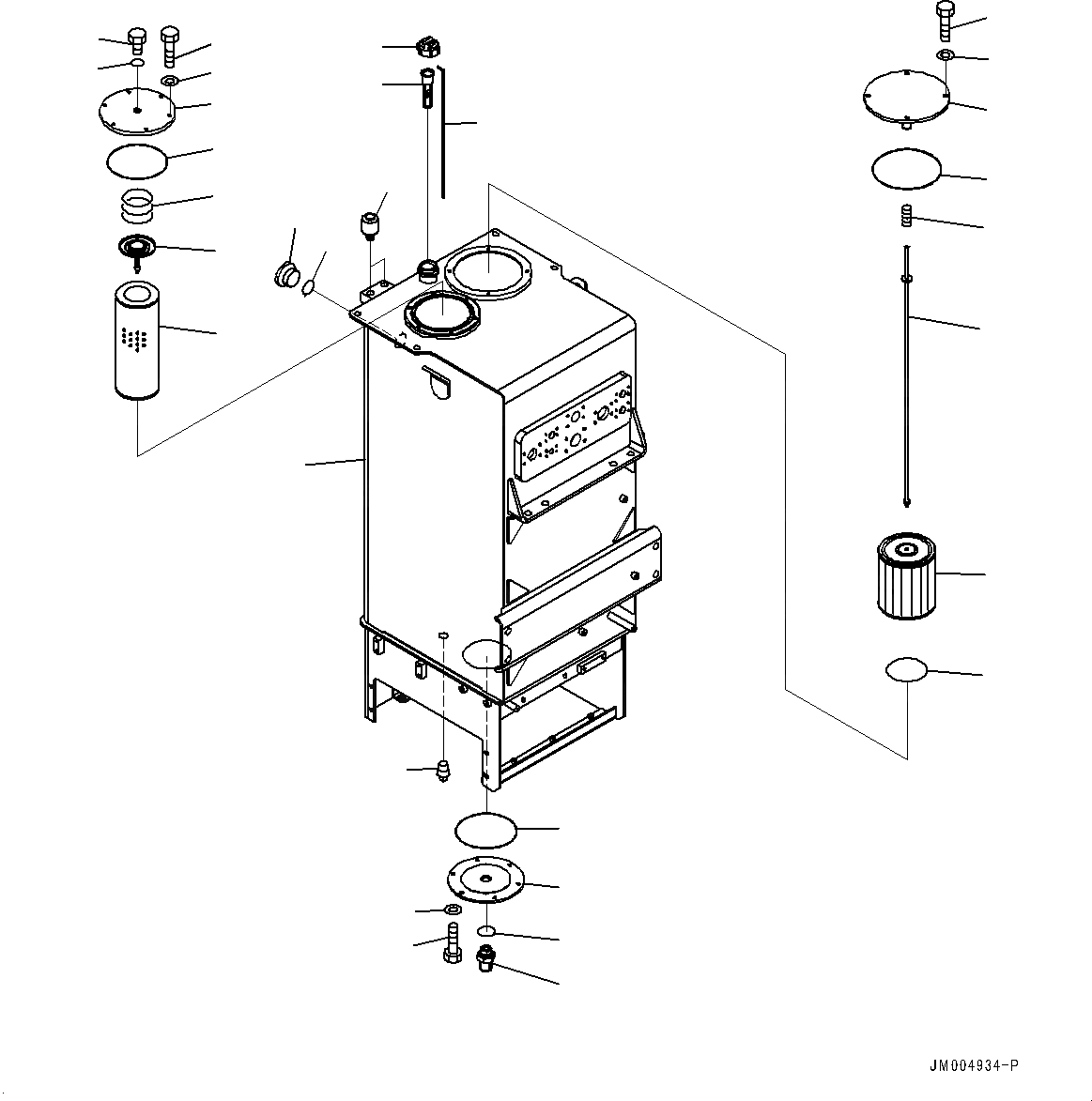 JM004934-P