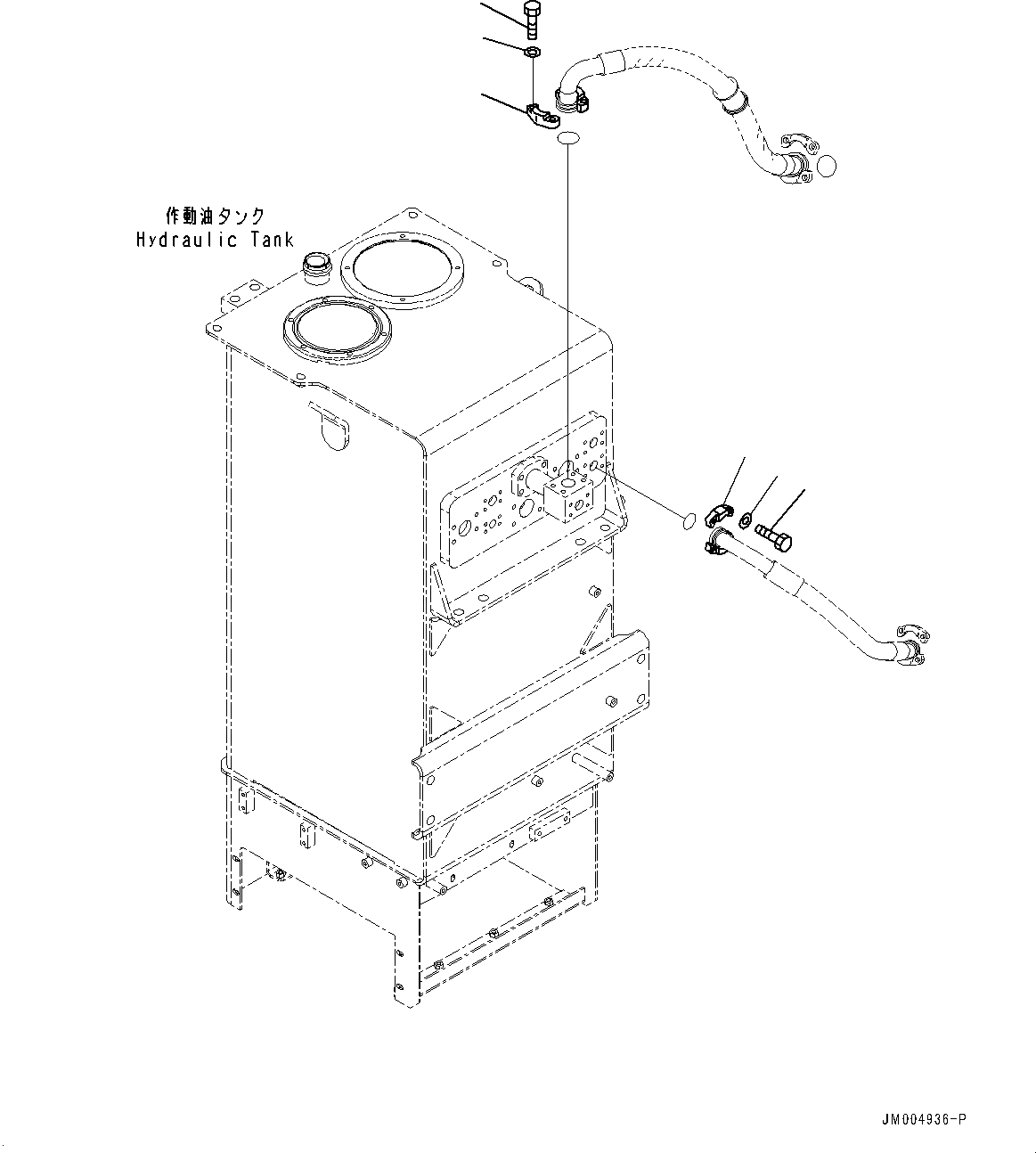 作動油タンク
Hydraulic Tank

JM004936-P