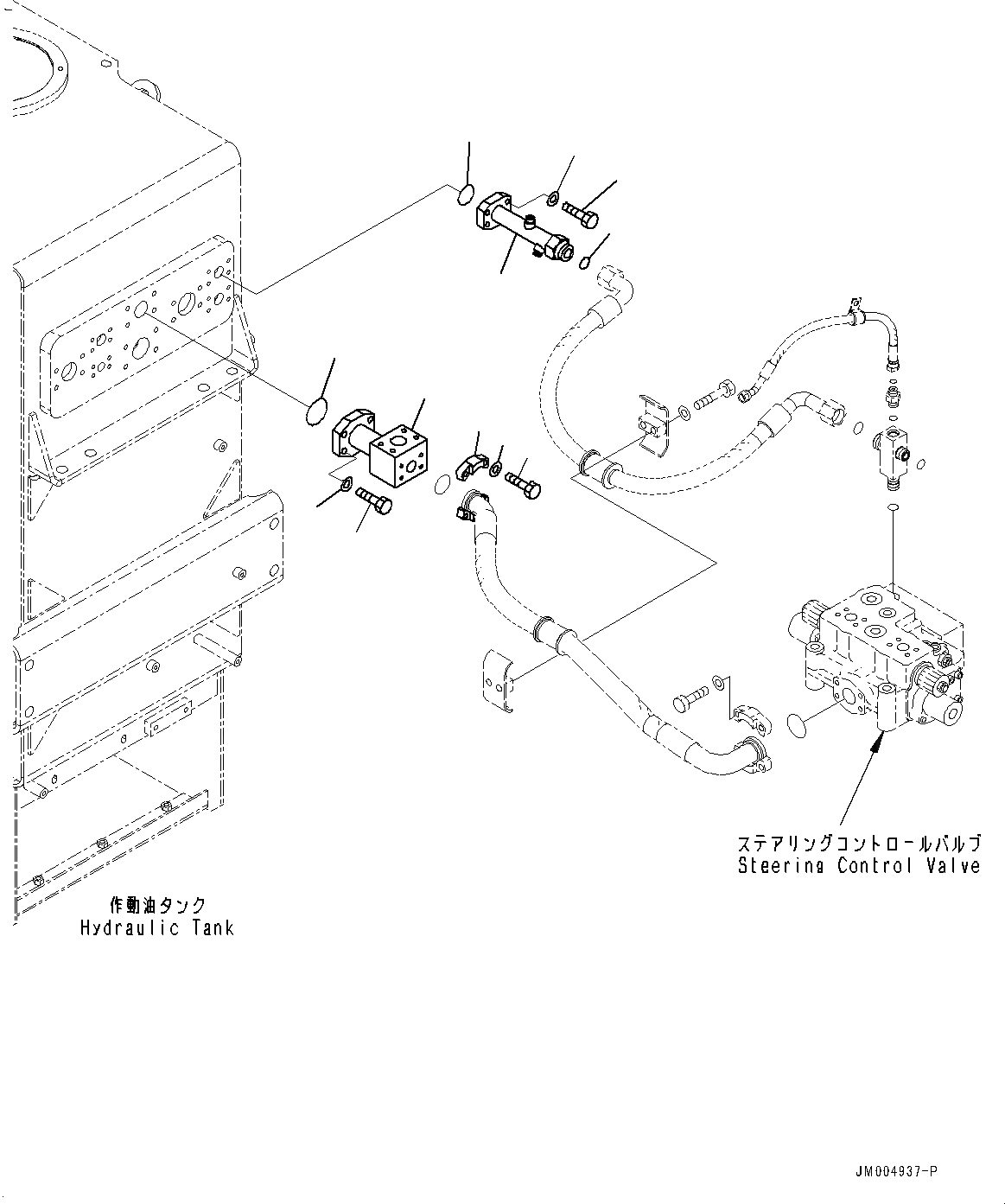 ステアリングコントロールバルブ
Steering Control Valve

作動油タンク
Hydraulic Tank

JM004937-P