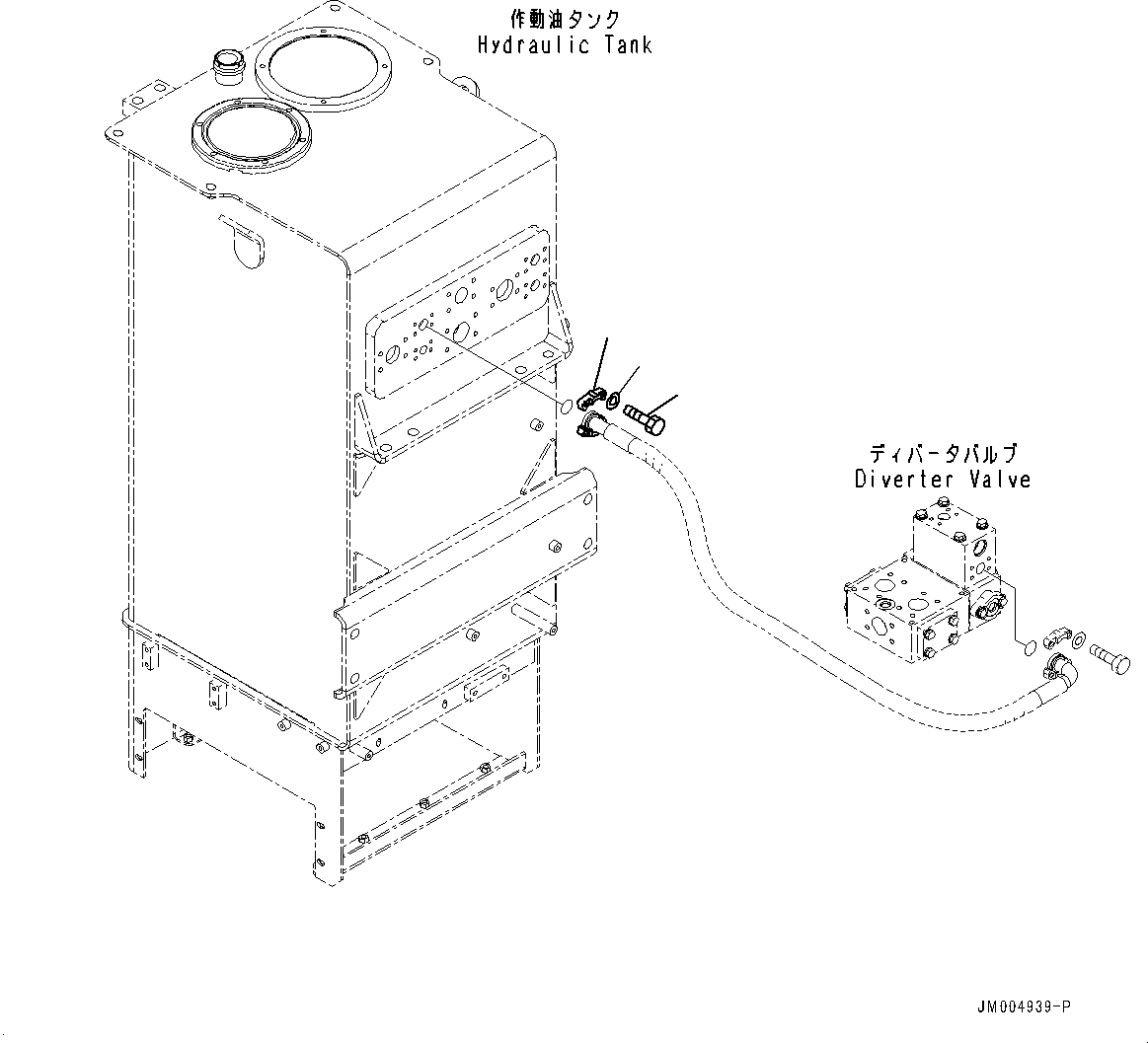 作動油タンク
Hydraulic Tank

ディバータバルブ
Diverter Valve

JM004939-P