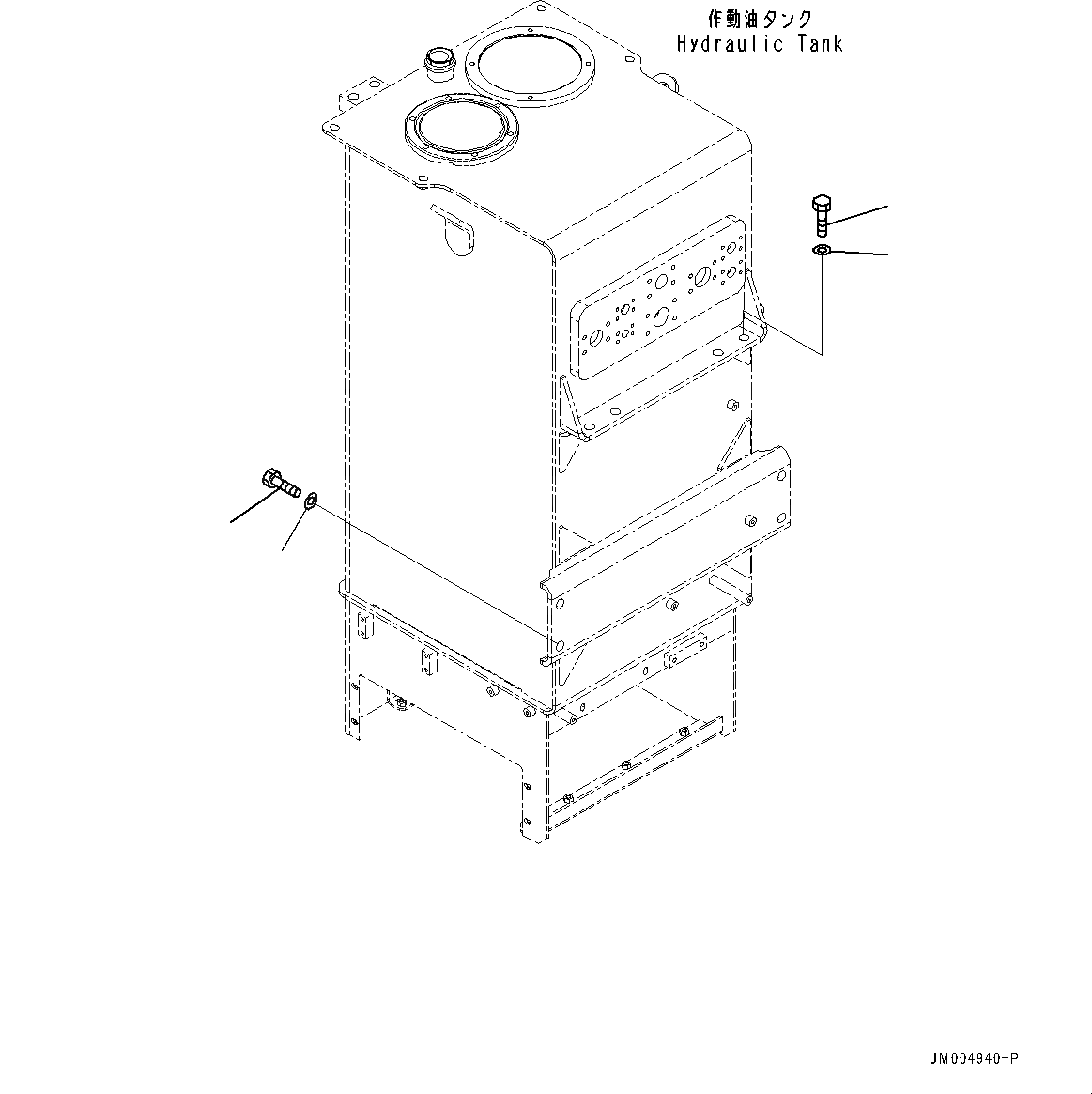 作動油タンク
Hydraulic Tank

JM004940-P