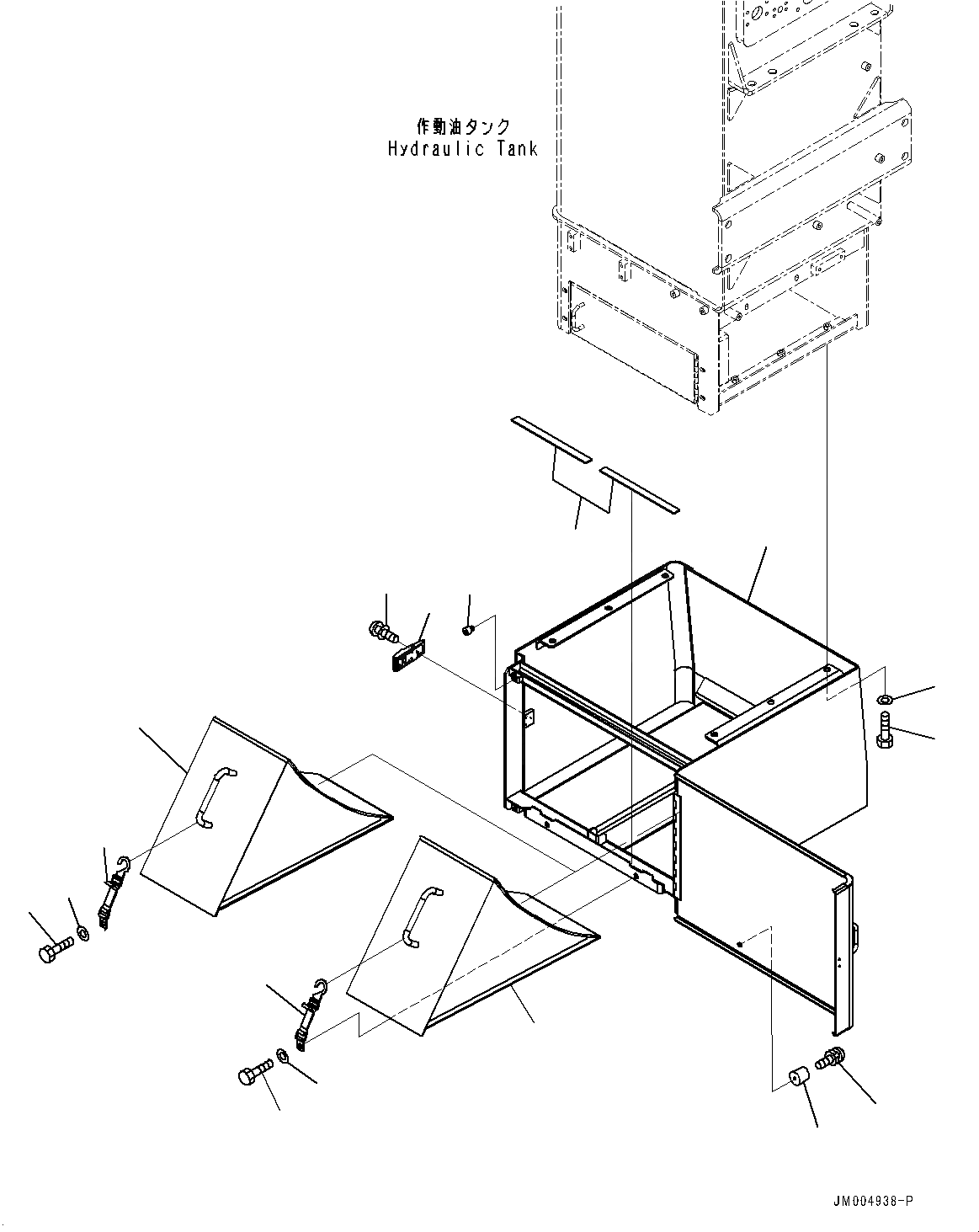 作動油タンク
Hydraulic Tank

JM004938-P