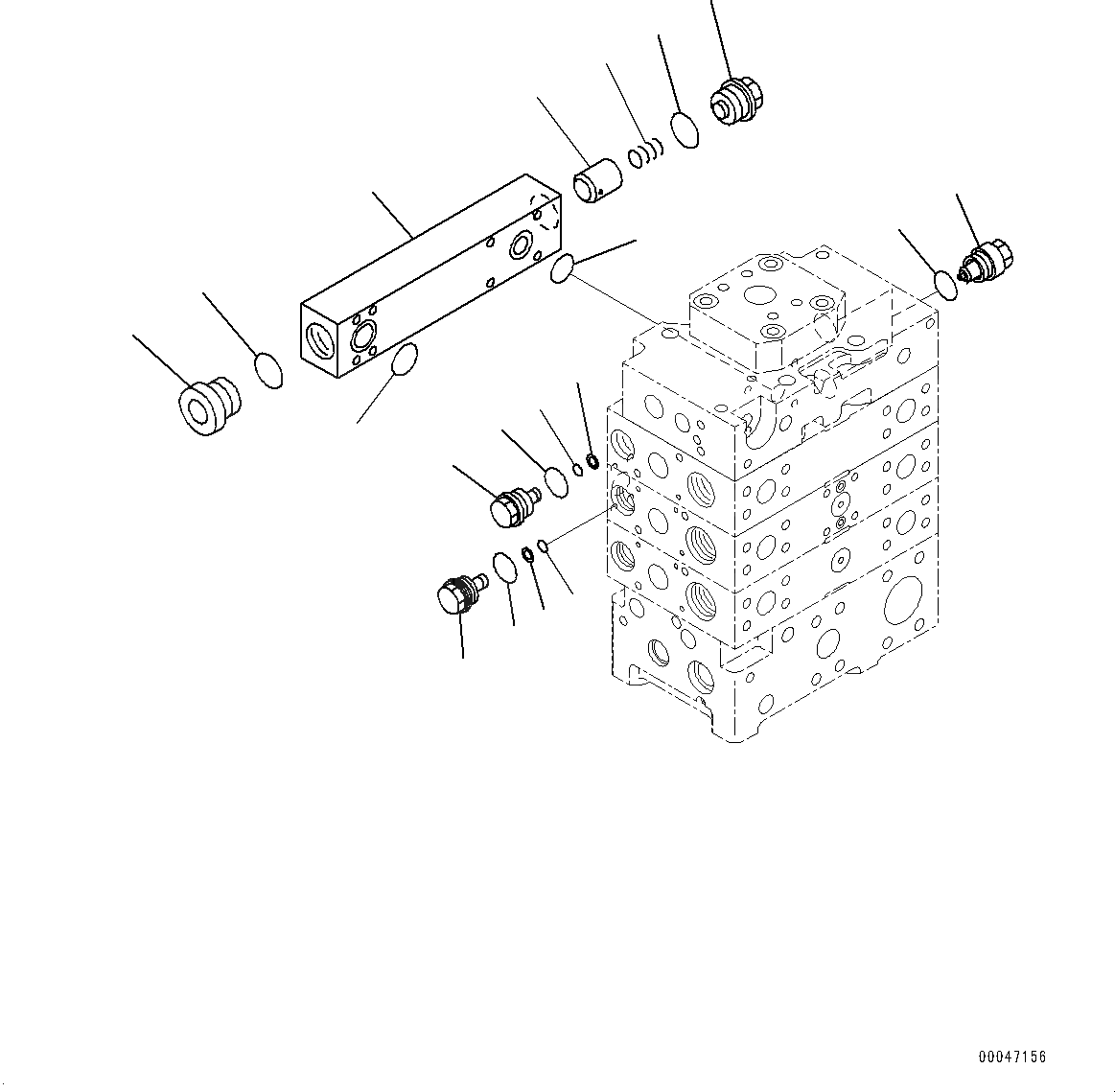 00047156