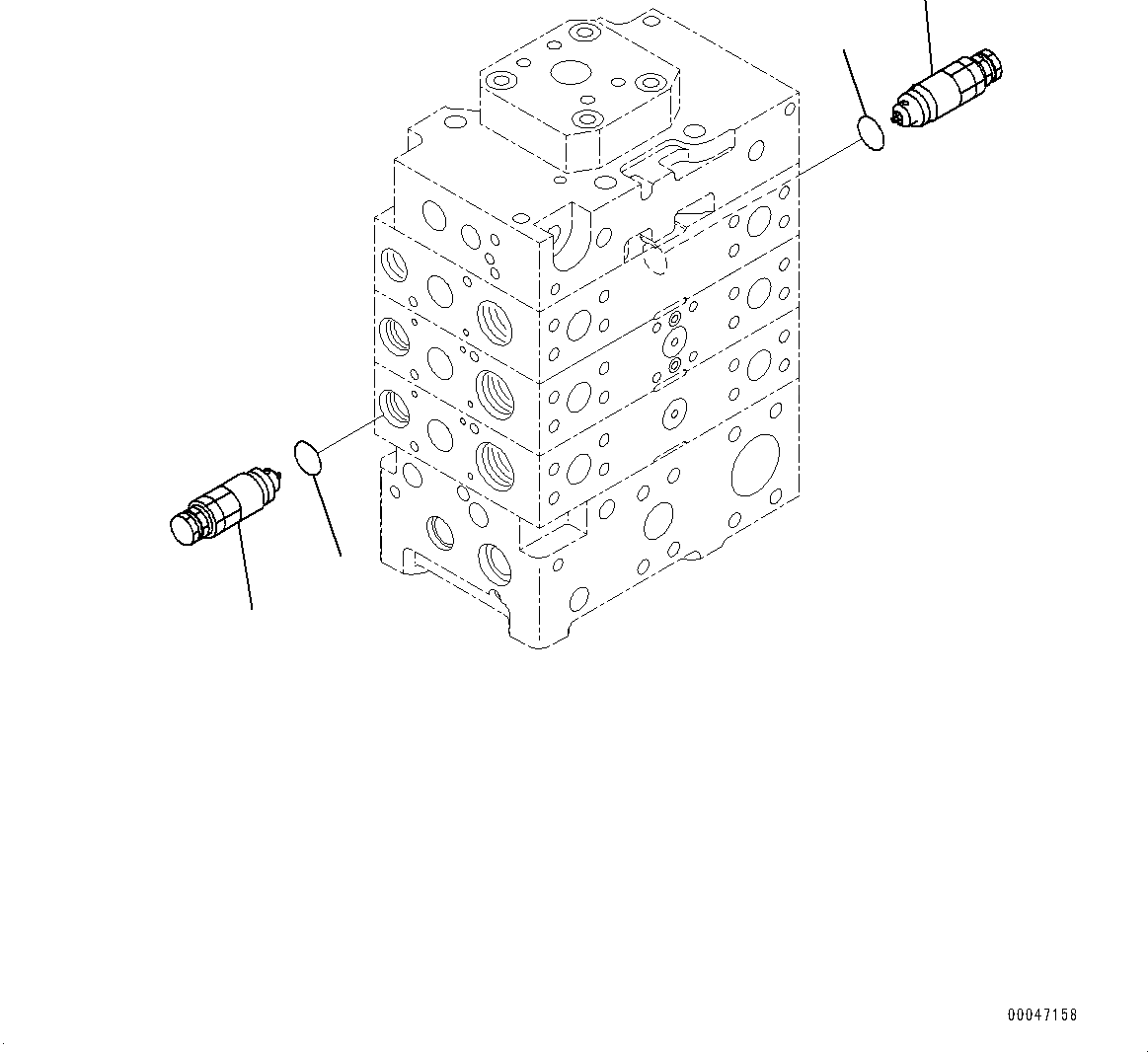 00047158