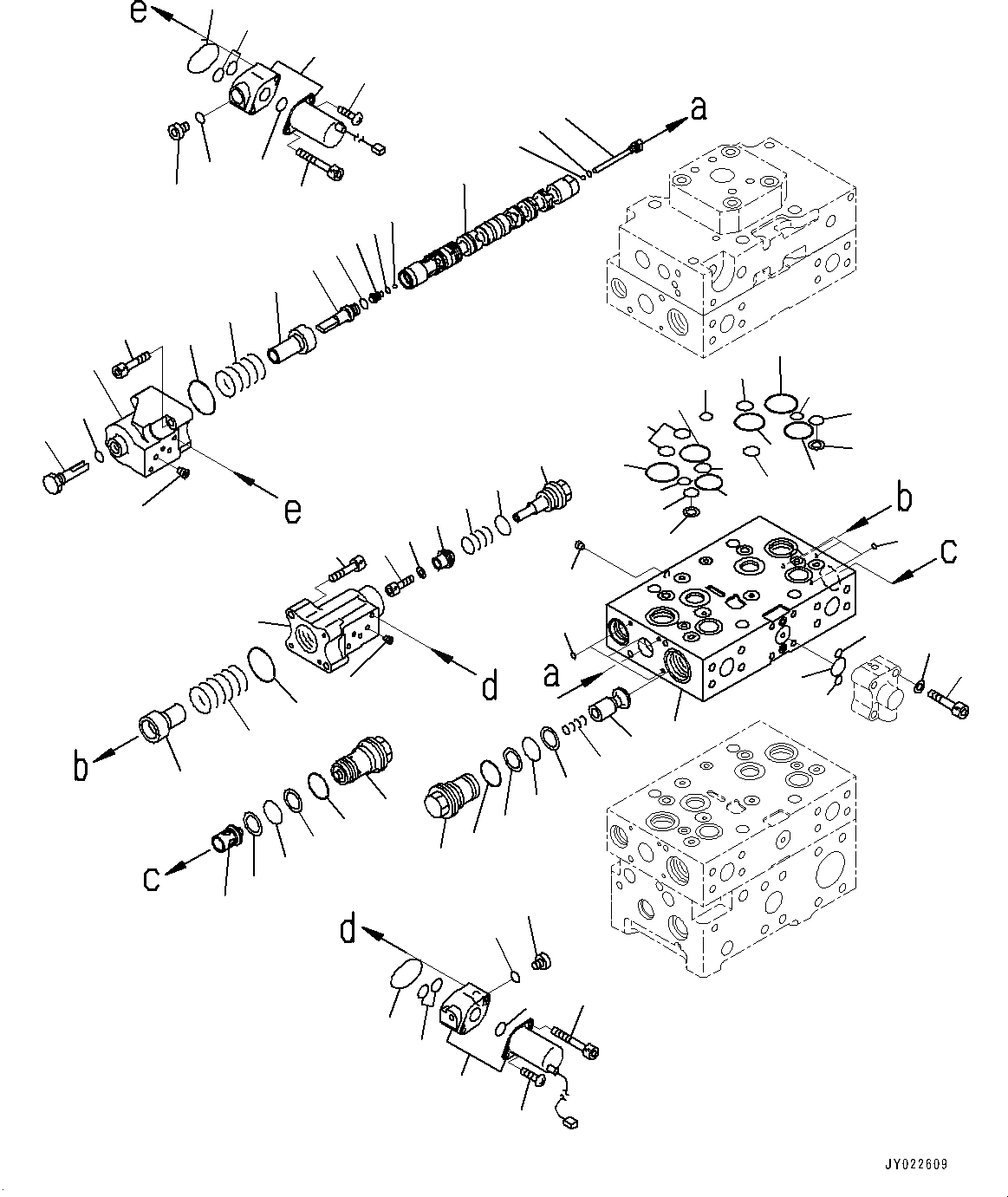 e

a

e

b

c

d

a

b

c

d

JY022609