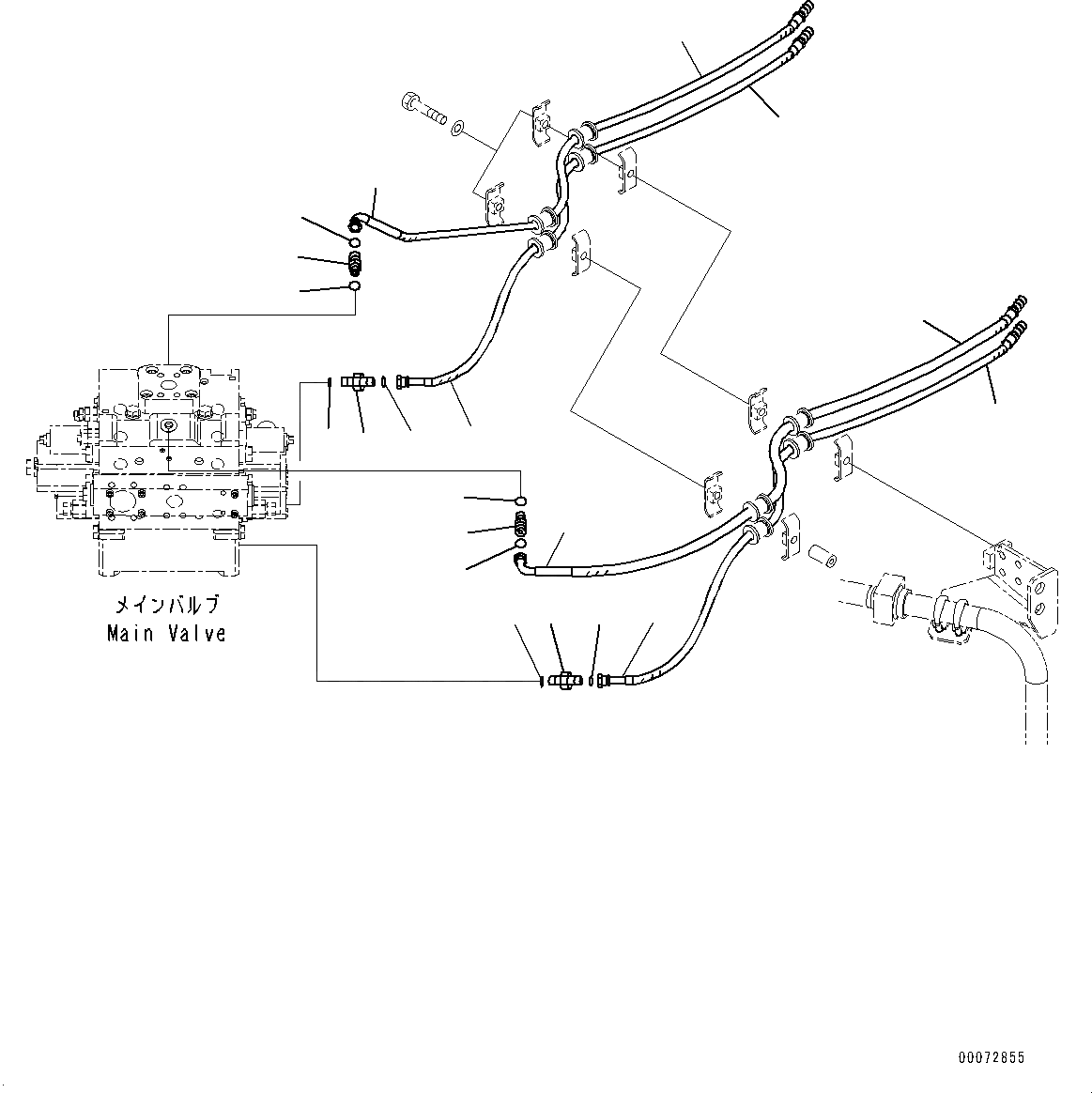 メインバルブ
Main Valve

00072855