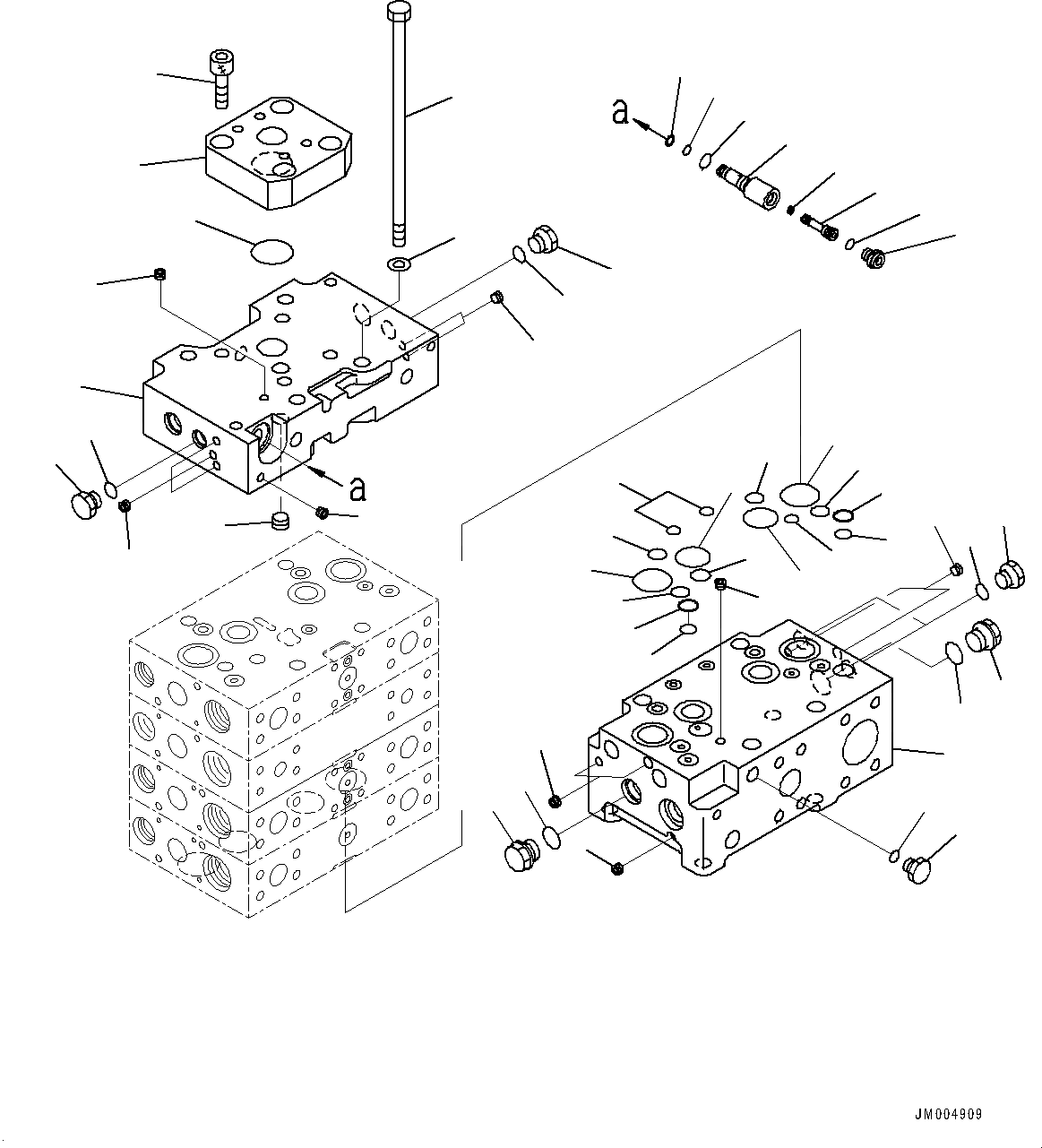 a

a

P

JM004909