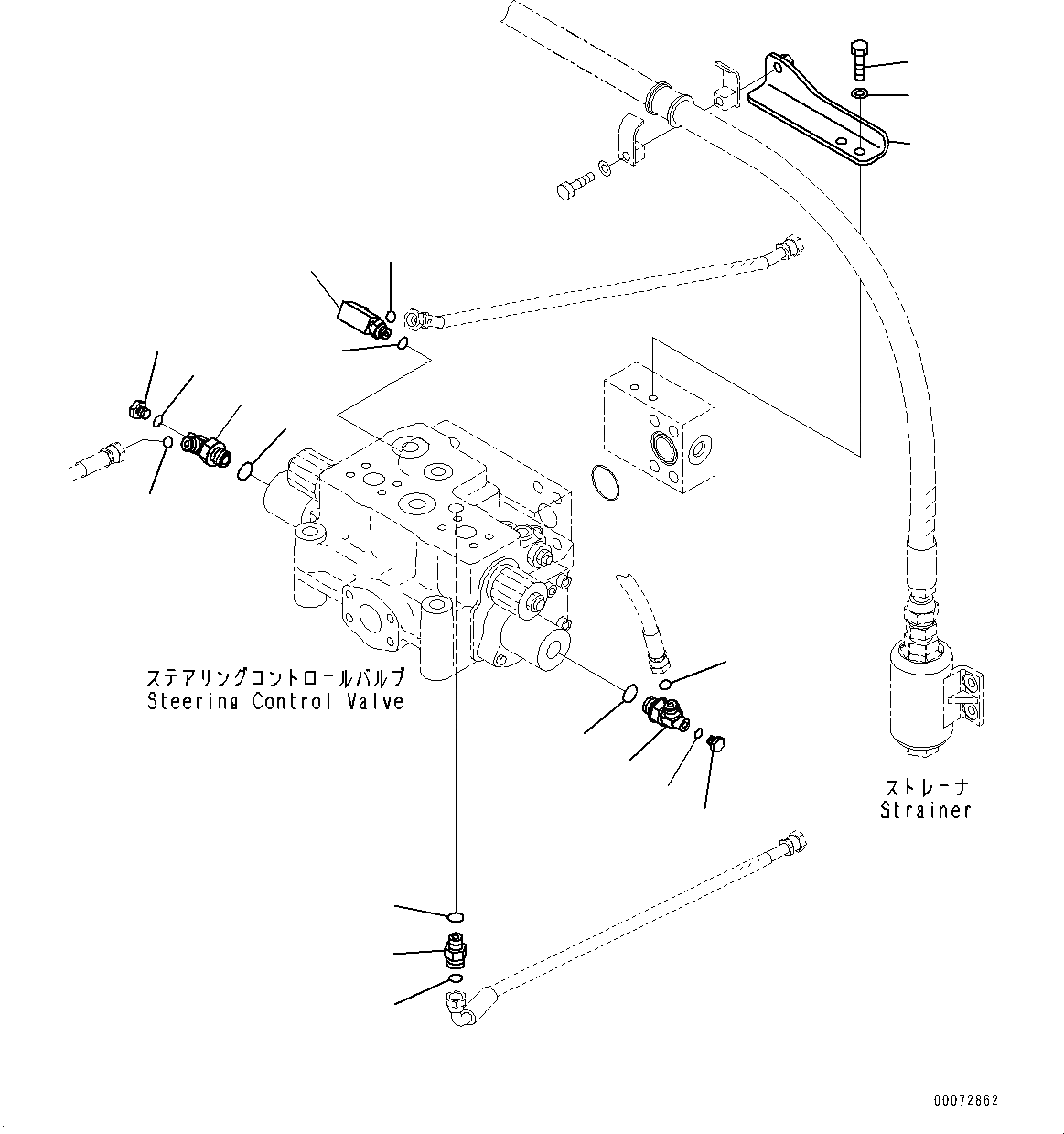 ステアリングコントロールバルブ
Steering Control Valve

ストレーナ
Strainer

00072862