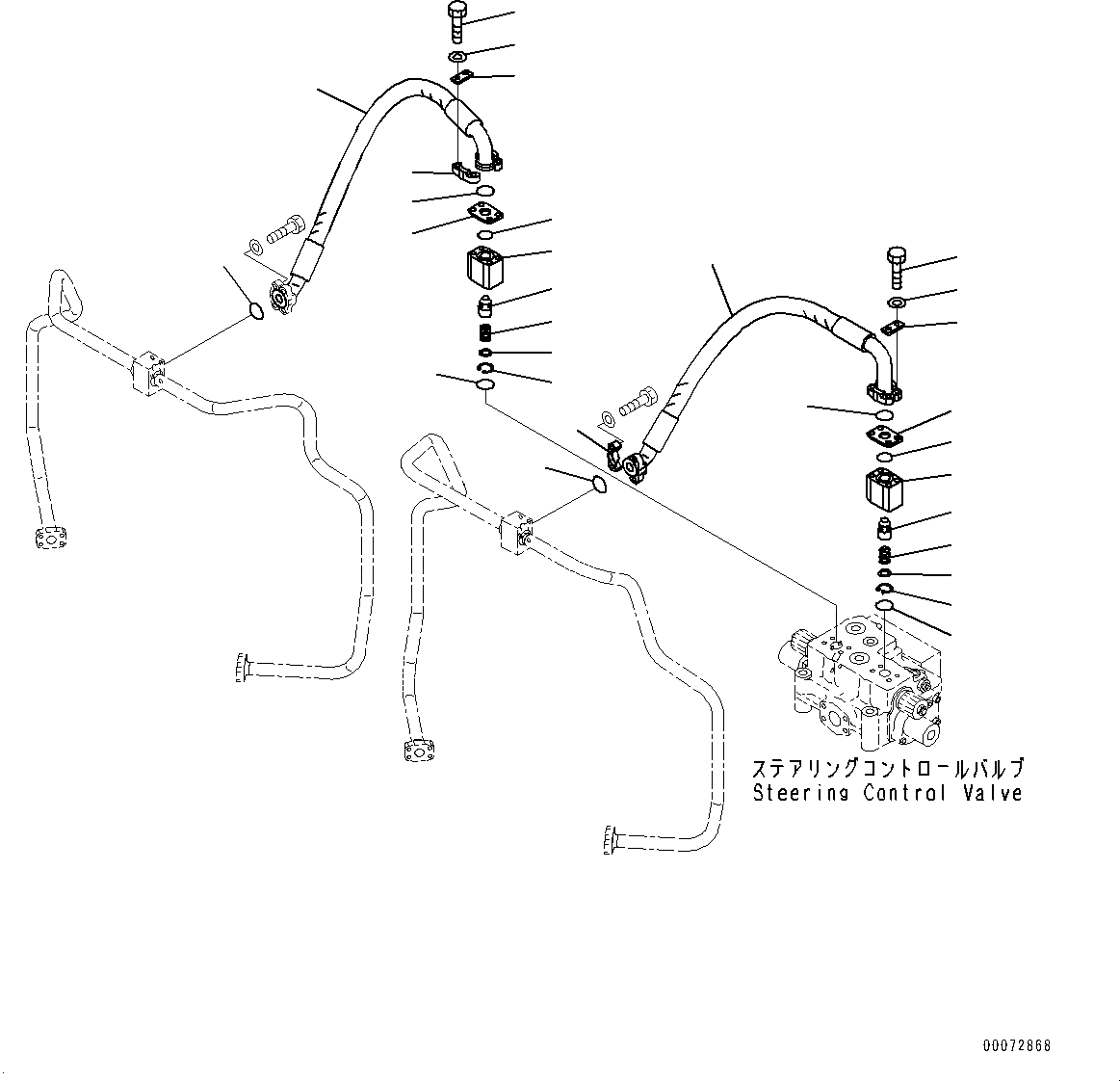 ステアリングコントロールバルブ
Steering Control Valve

00072868