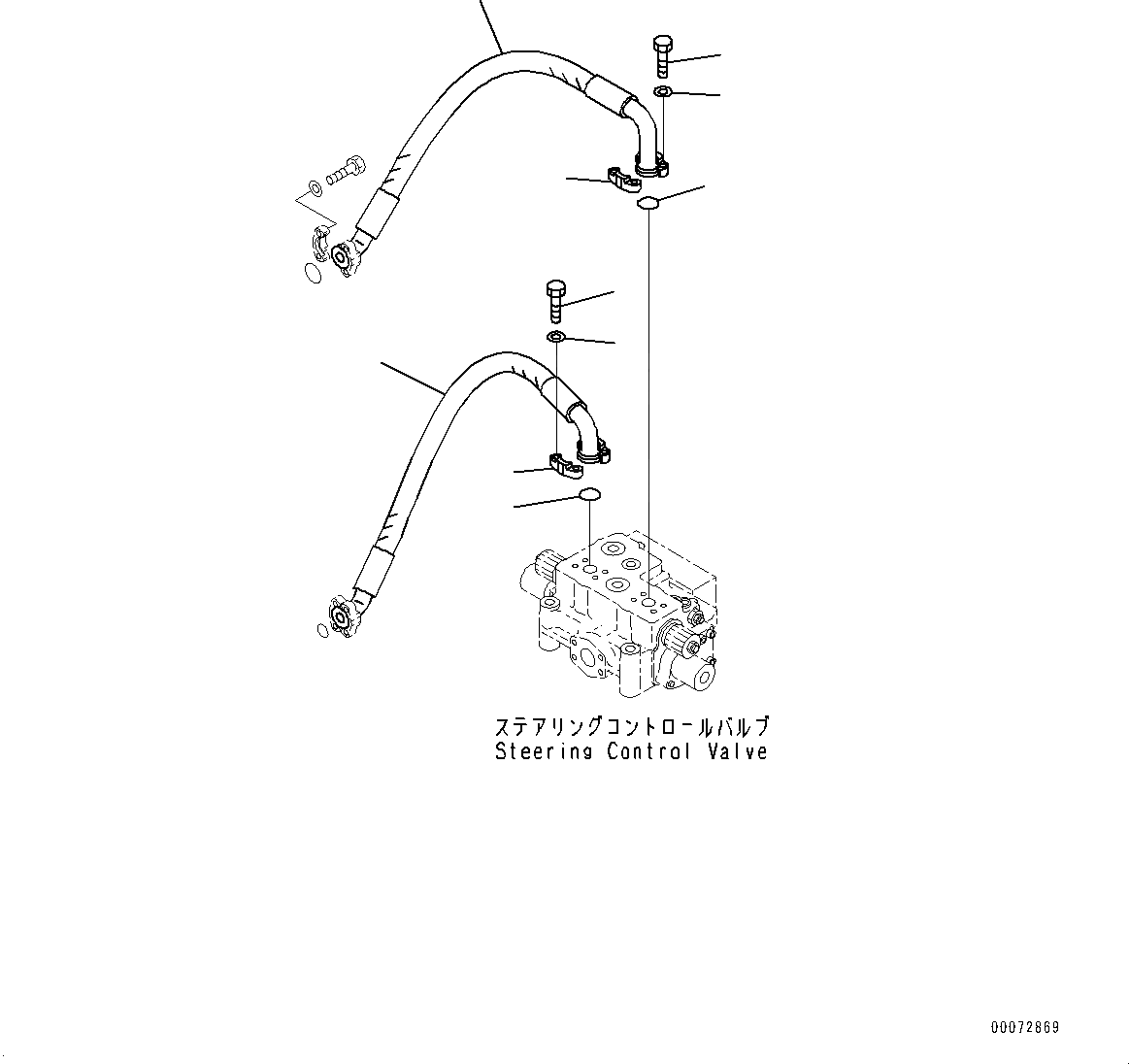 ステアリングコントロールバルブ
Steering Control Valve

00072869