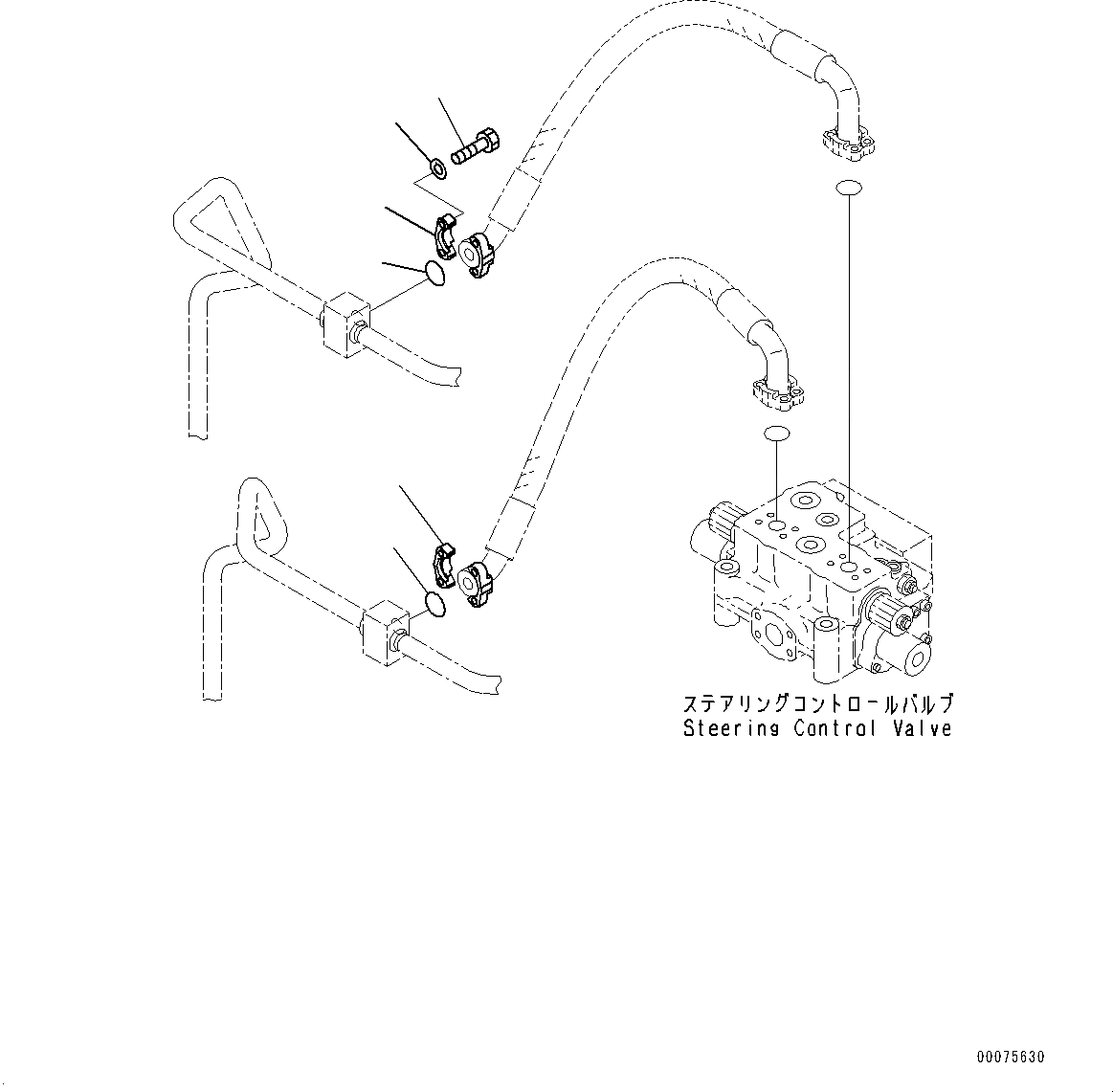 ステアリングコントロールバルブ
Steering Control Valve

00075630