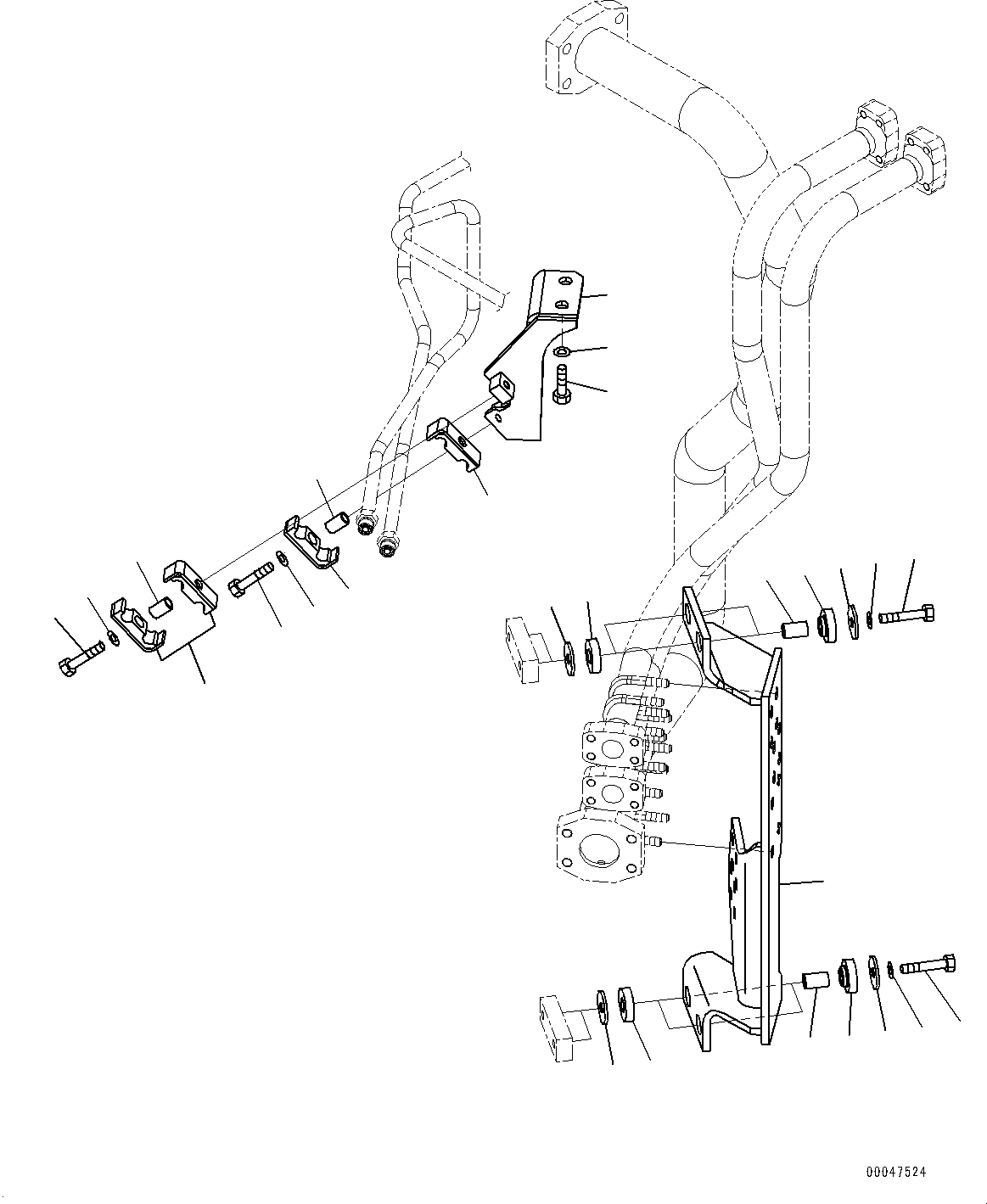 00047524