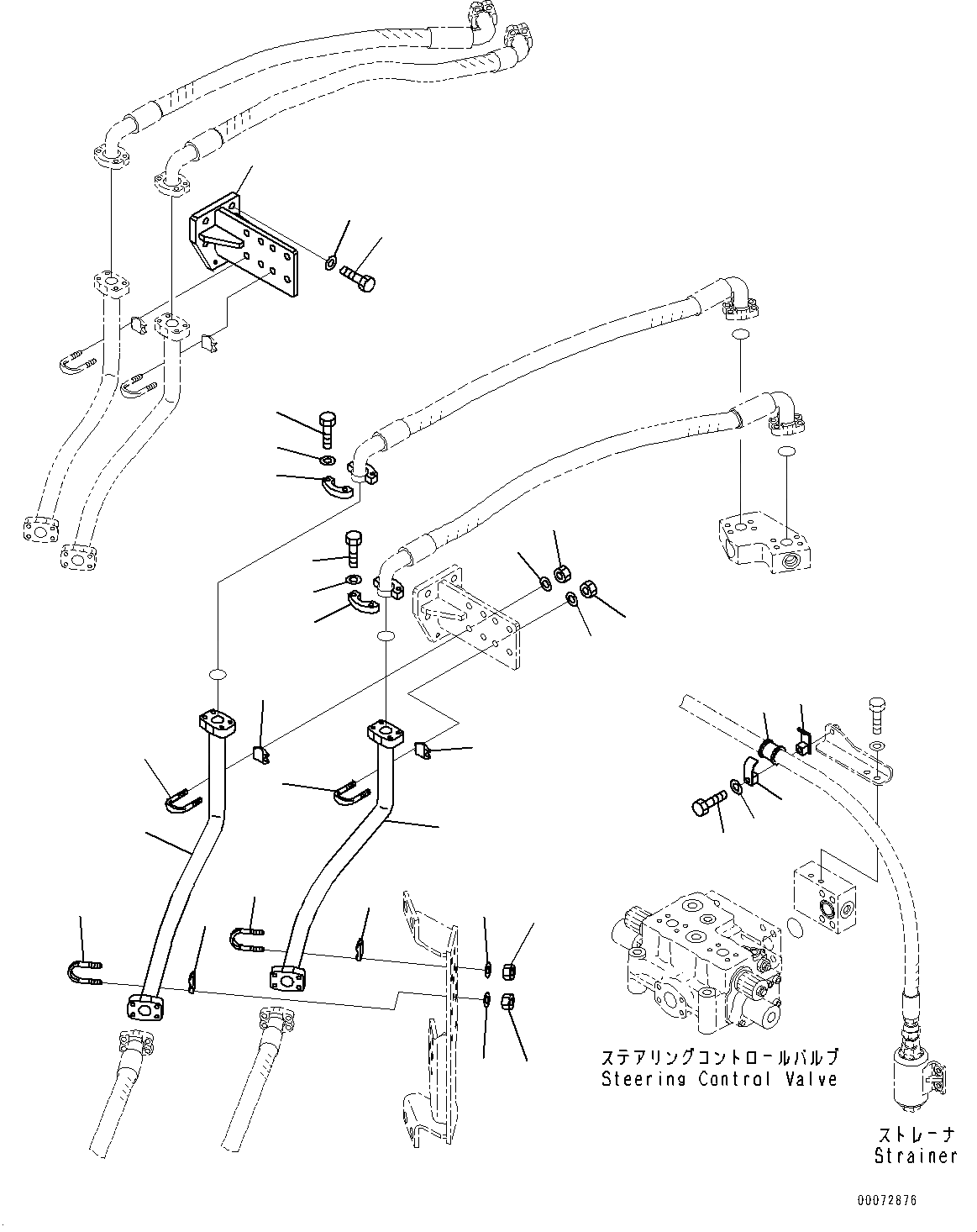 ステアリングコントロールバルブ
Steering Control Valve

ストレーナ
Strainer

00072876