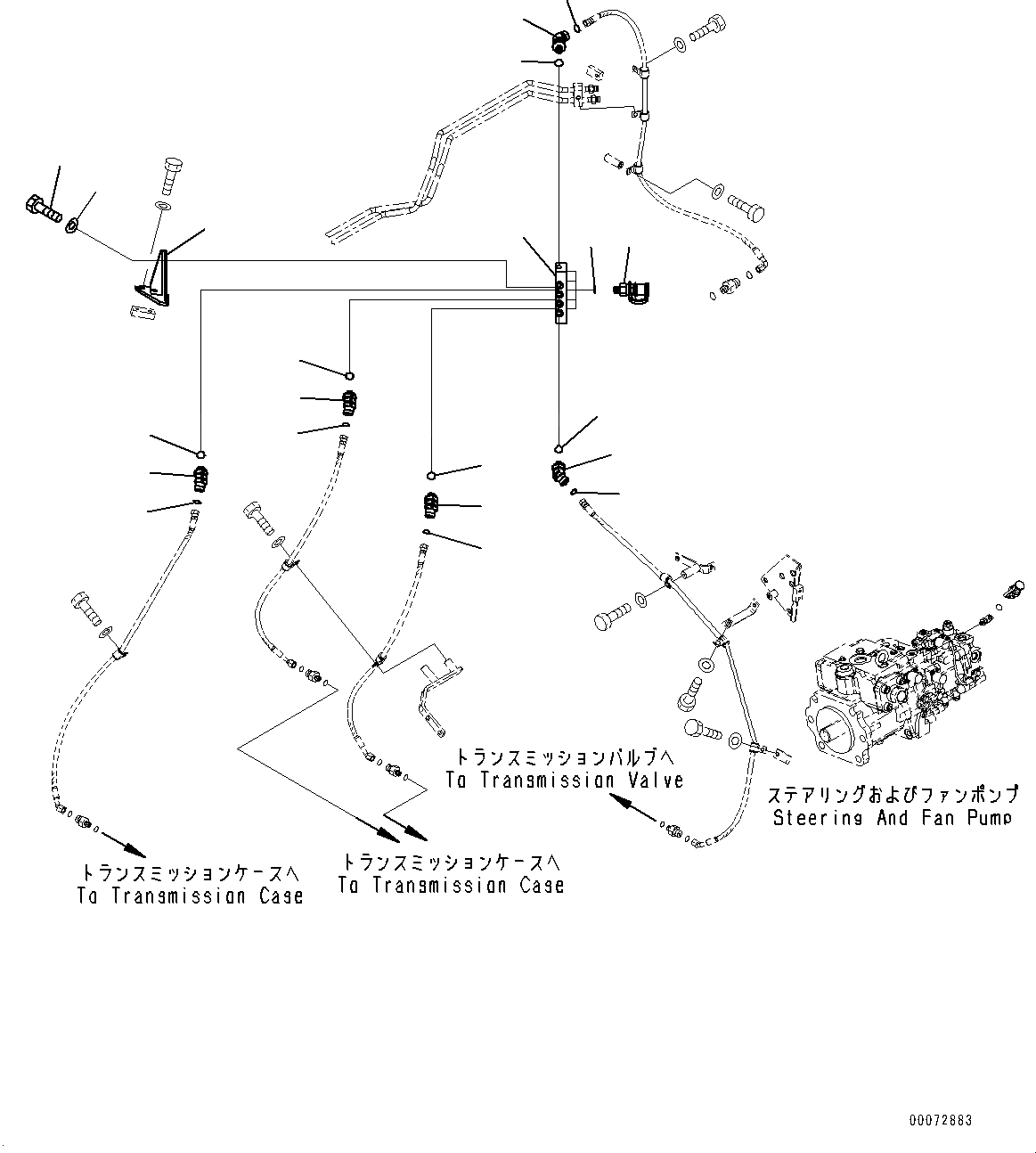 トランスミッションバルブへ
To Transmission Valve

ステアリングおよびファンポンプ
Steering And Fan Pump

トランスミッションケースへ
To Transmission Case

トランスミッションケースへ
To Transmission Case

00072883