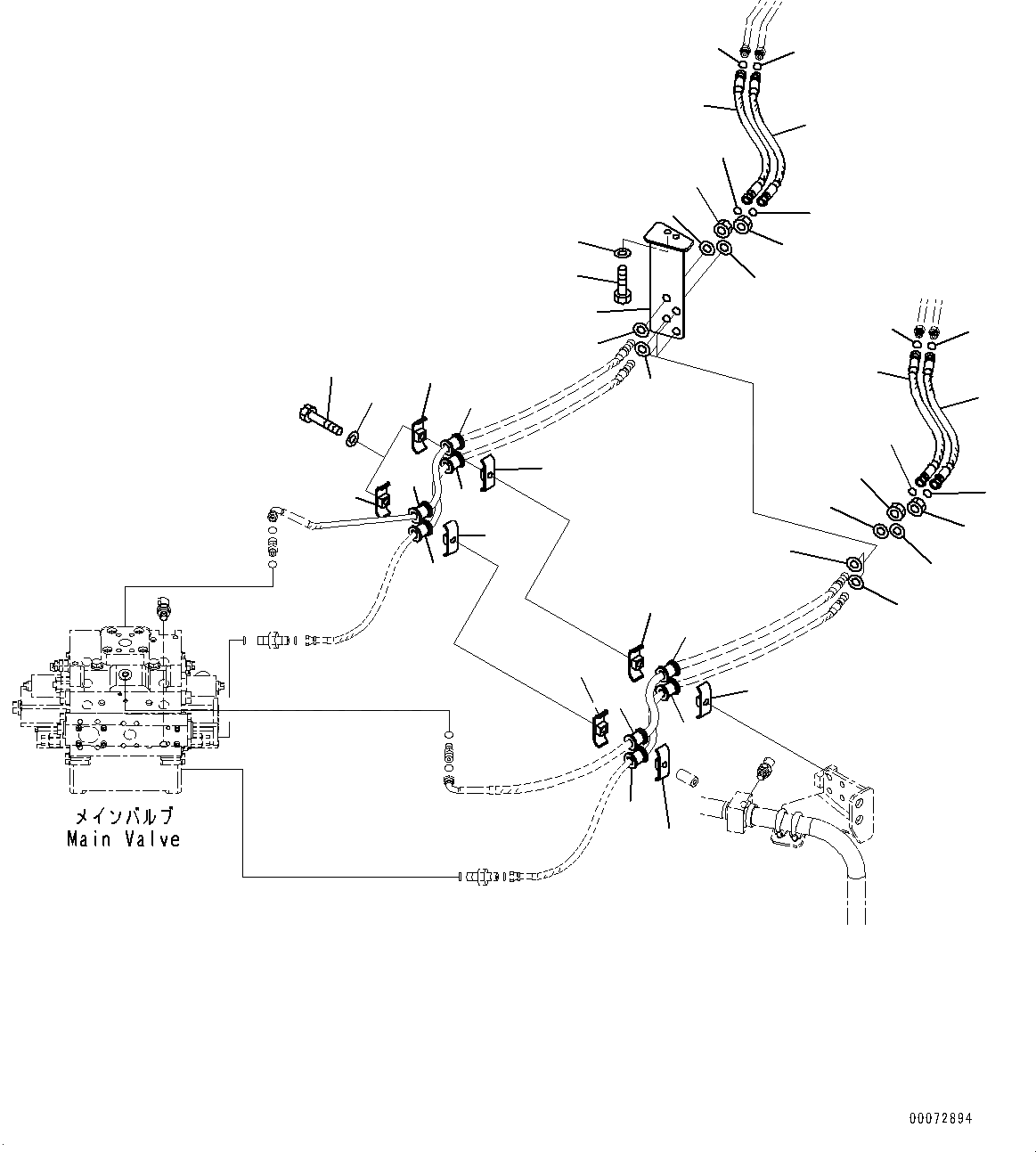 メインバルブ
Main Valve

00072894