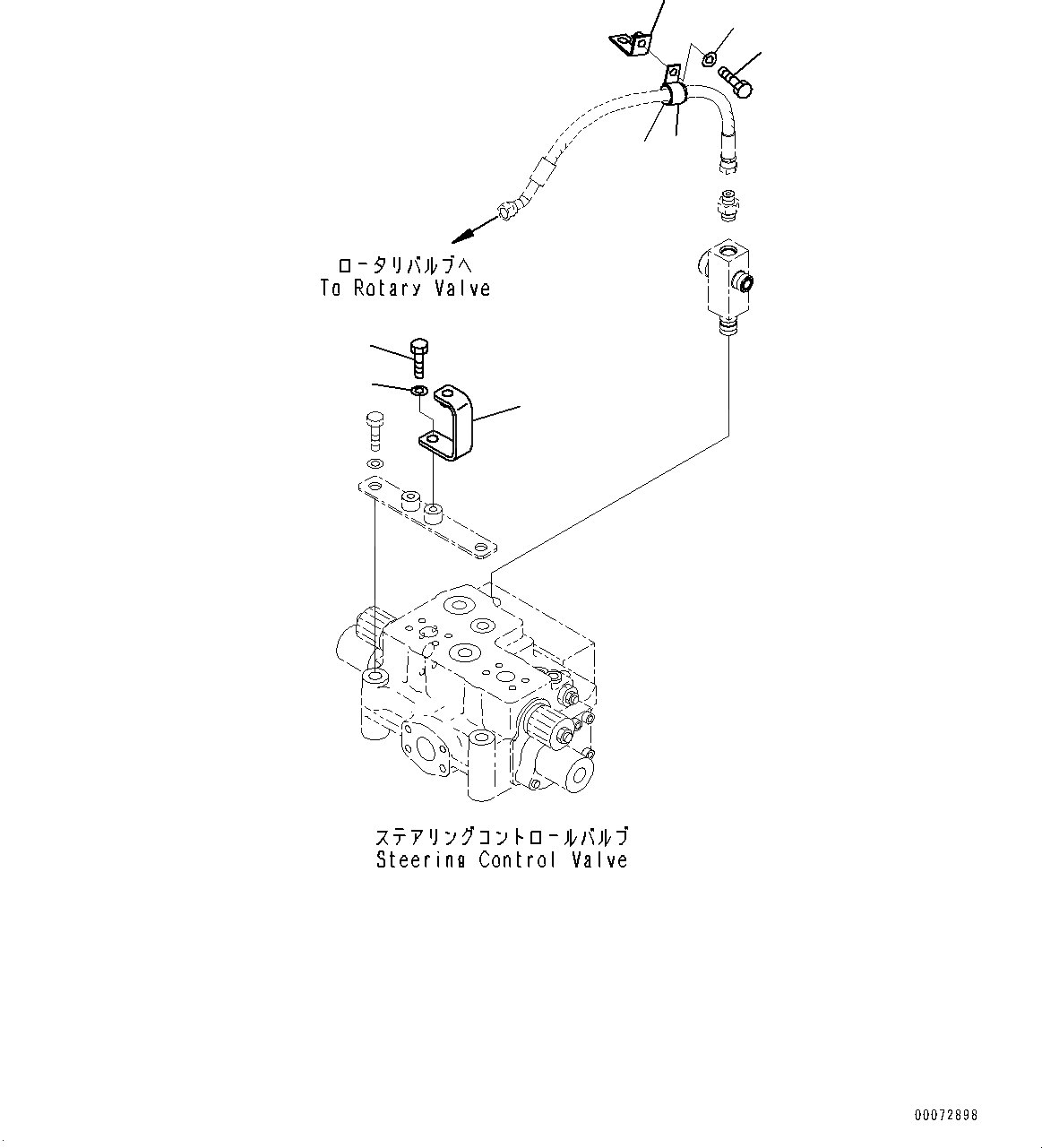 ロータリバルブへ
To Rotary Valve

ステアリングコントロールバルブ
Steering Control Valve

00072898