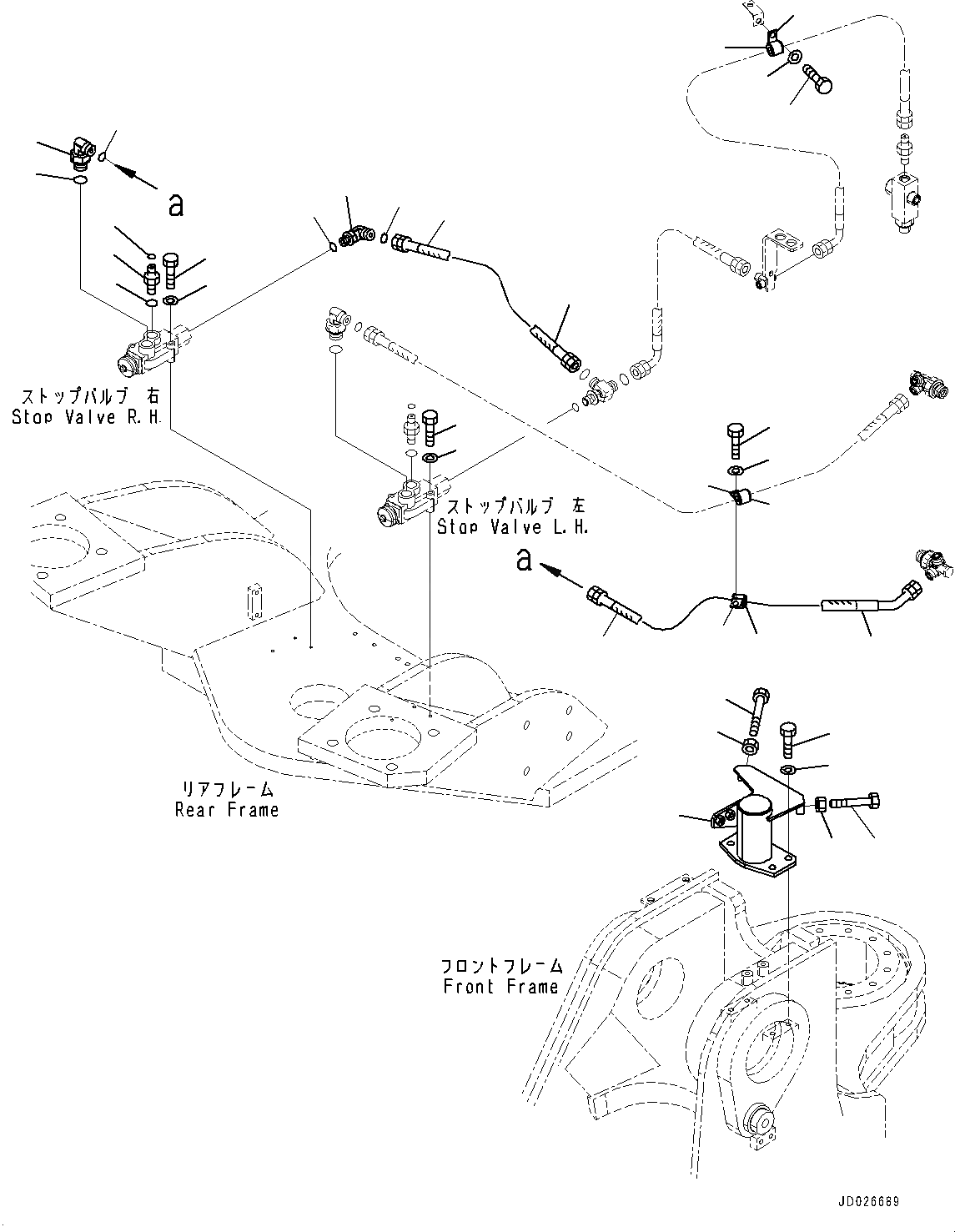 a

ストップバルブ 右
Stop Valve R.H.

ストップバルブ 左
Stop Valve L.H.

a

リアフレーム
Rear Frame

フロントフレーム
Front Frame

JD026689