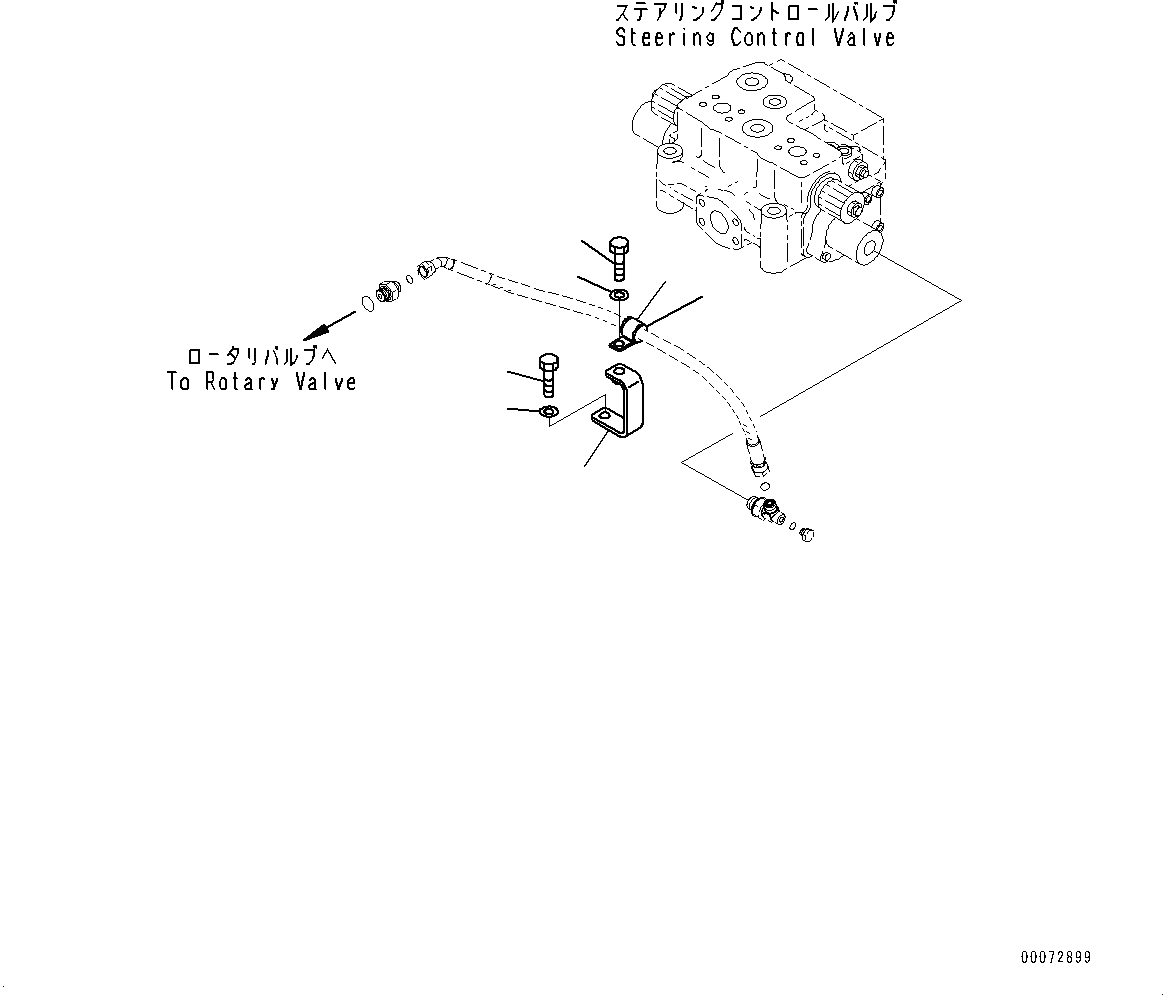 ステアリングコントロールバルブ
Steering Control Valve

ロータリバルブへ
To Rotary Valve

00072899