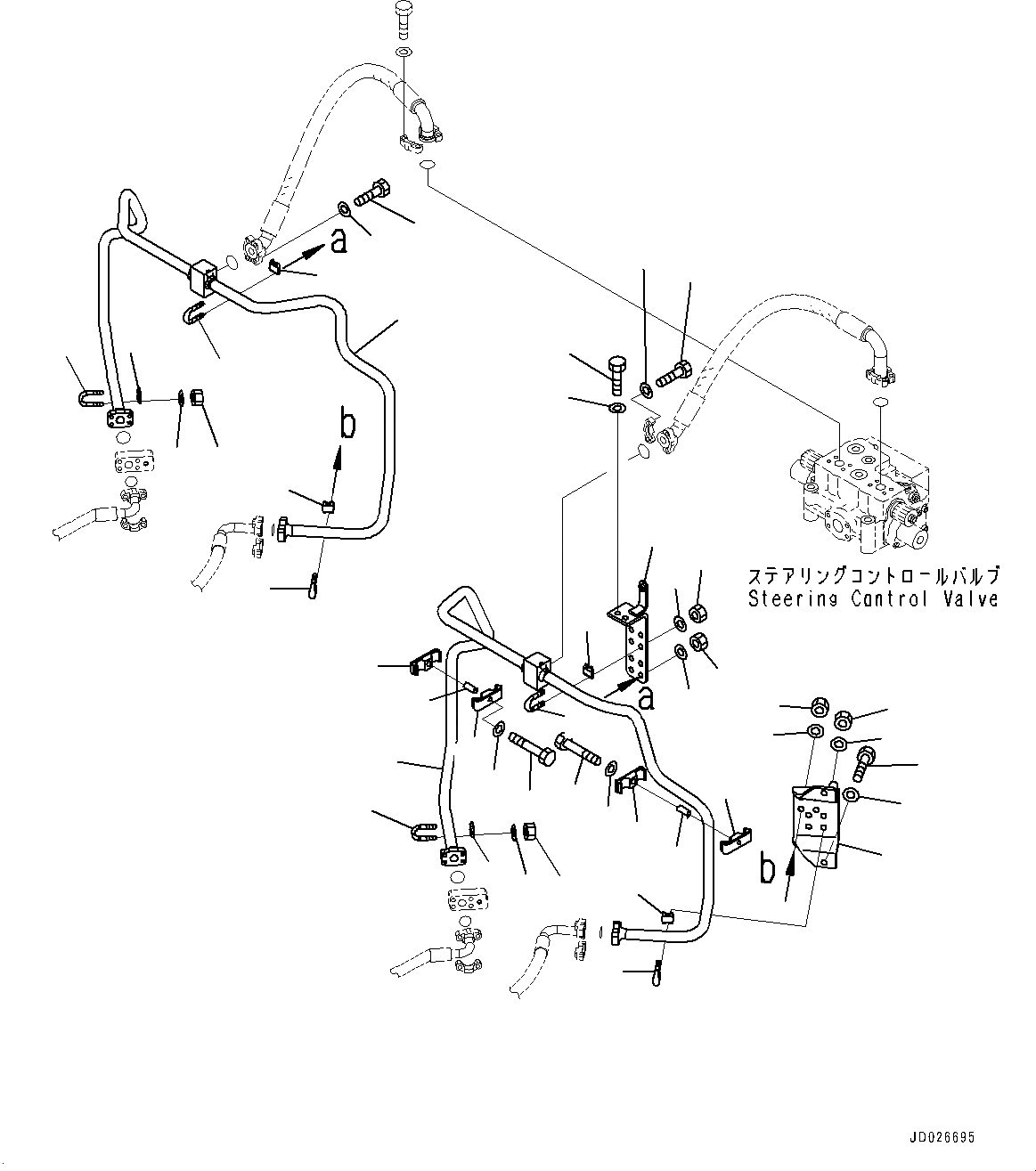 a

b

ステアリングコントロールバルブ
Steering Control Valve

a

b

JD026695