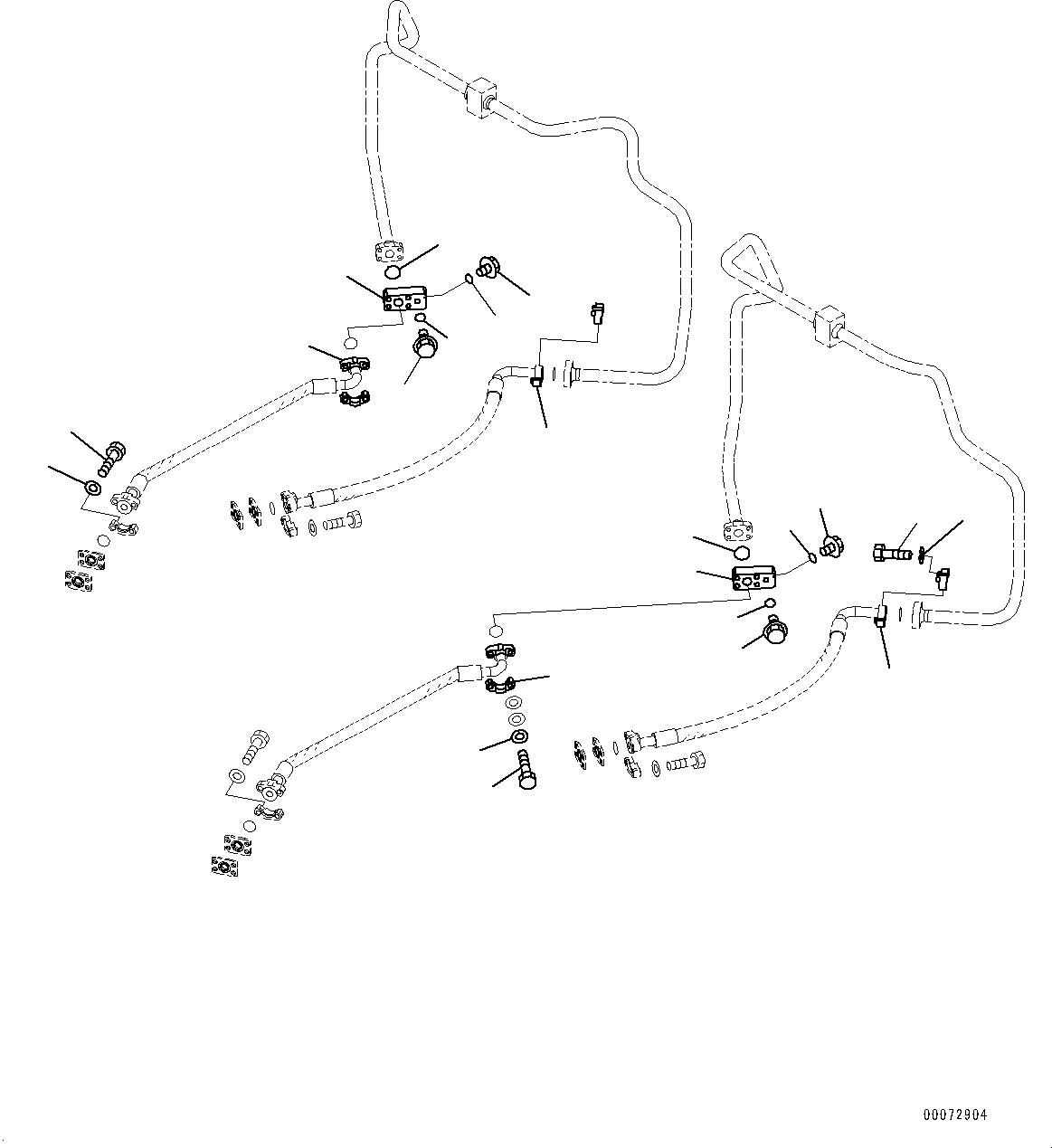 00072904