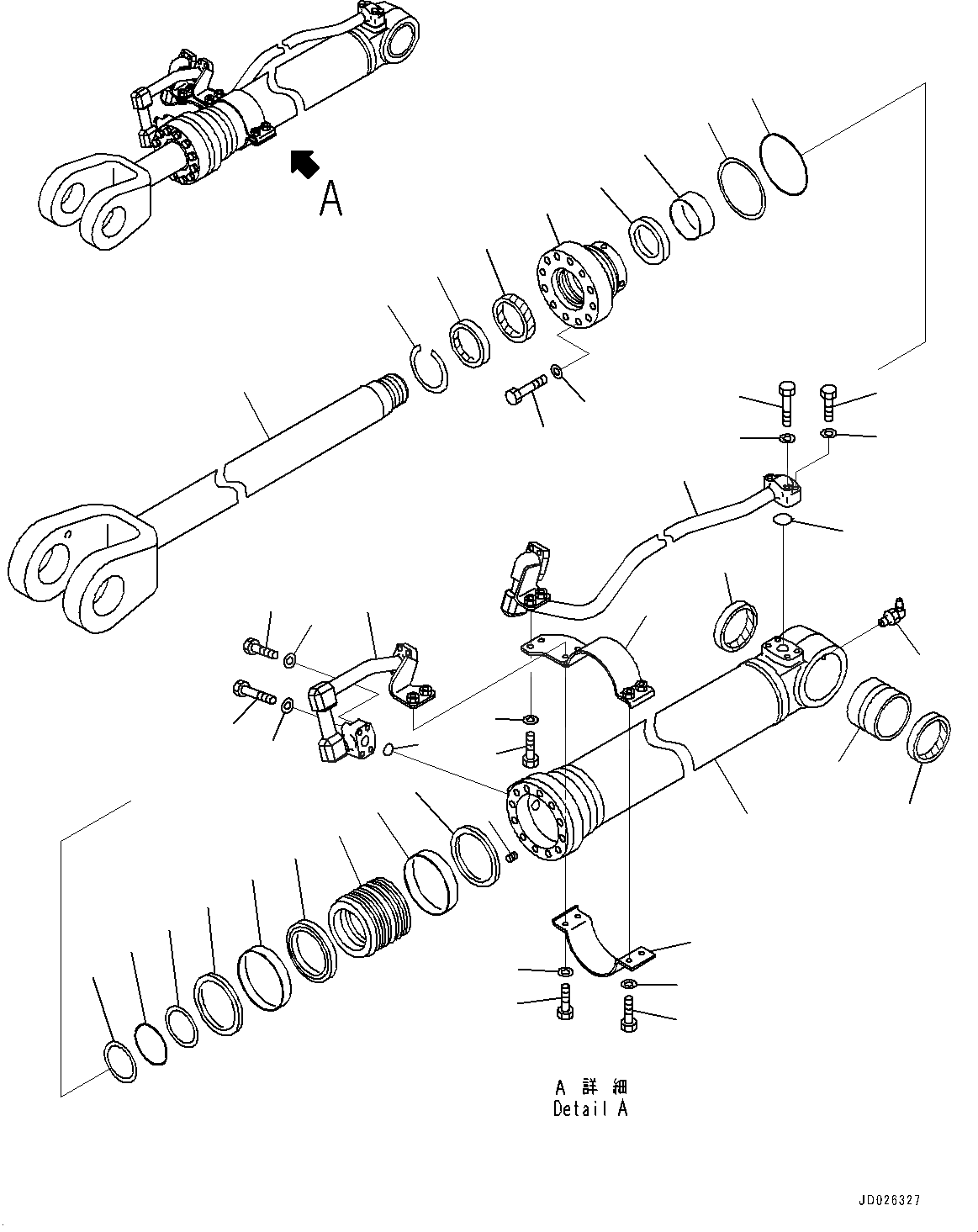 A

A 詳細
Detail A

JD026327