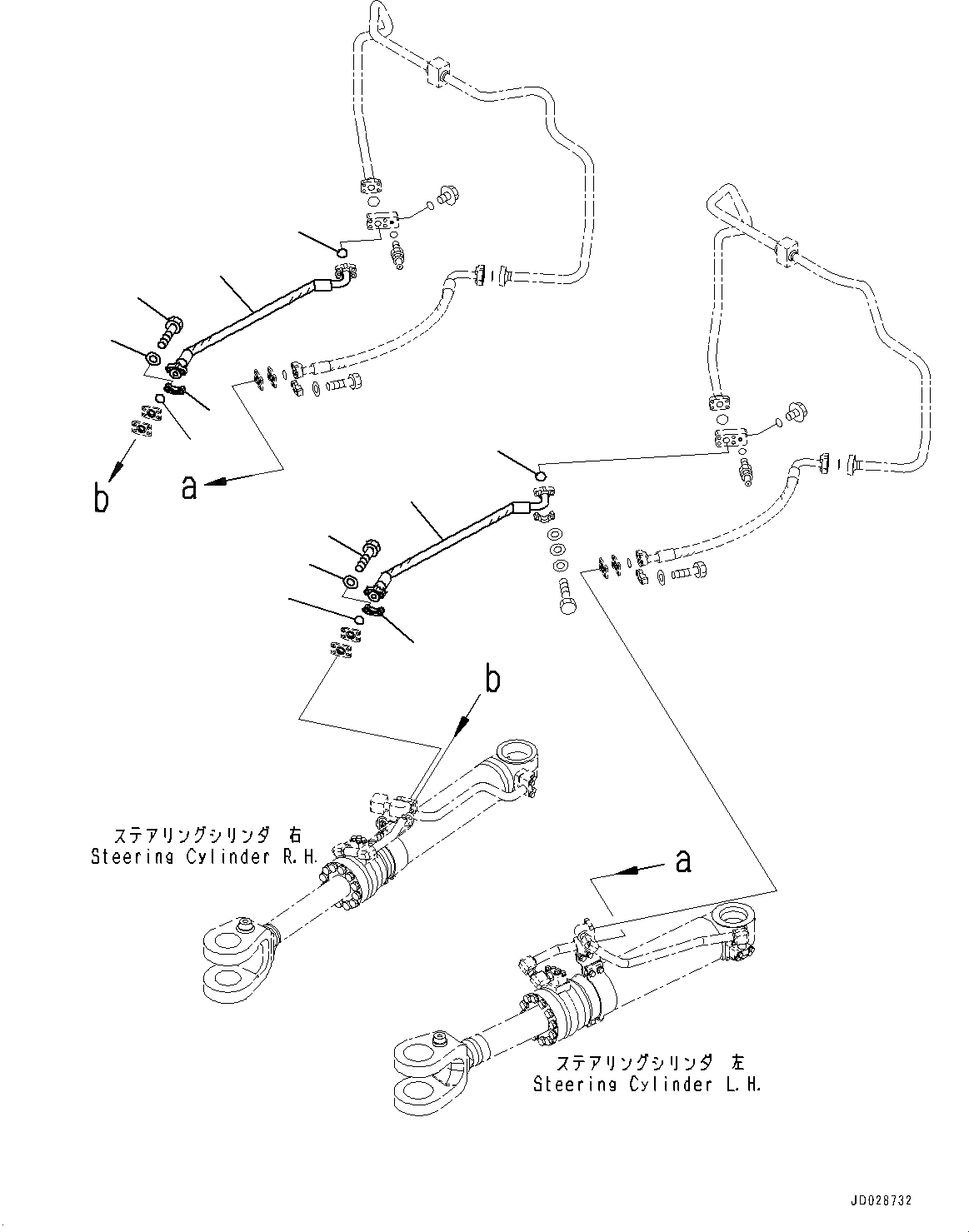 b

a

b

ステアリングシリンダ 右
Steering Cylinder R.H.

a

ステアリングシリンダ 左
Steering Cylinder L.H.

JD028732