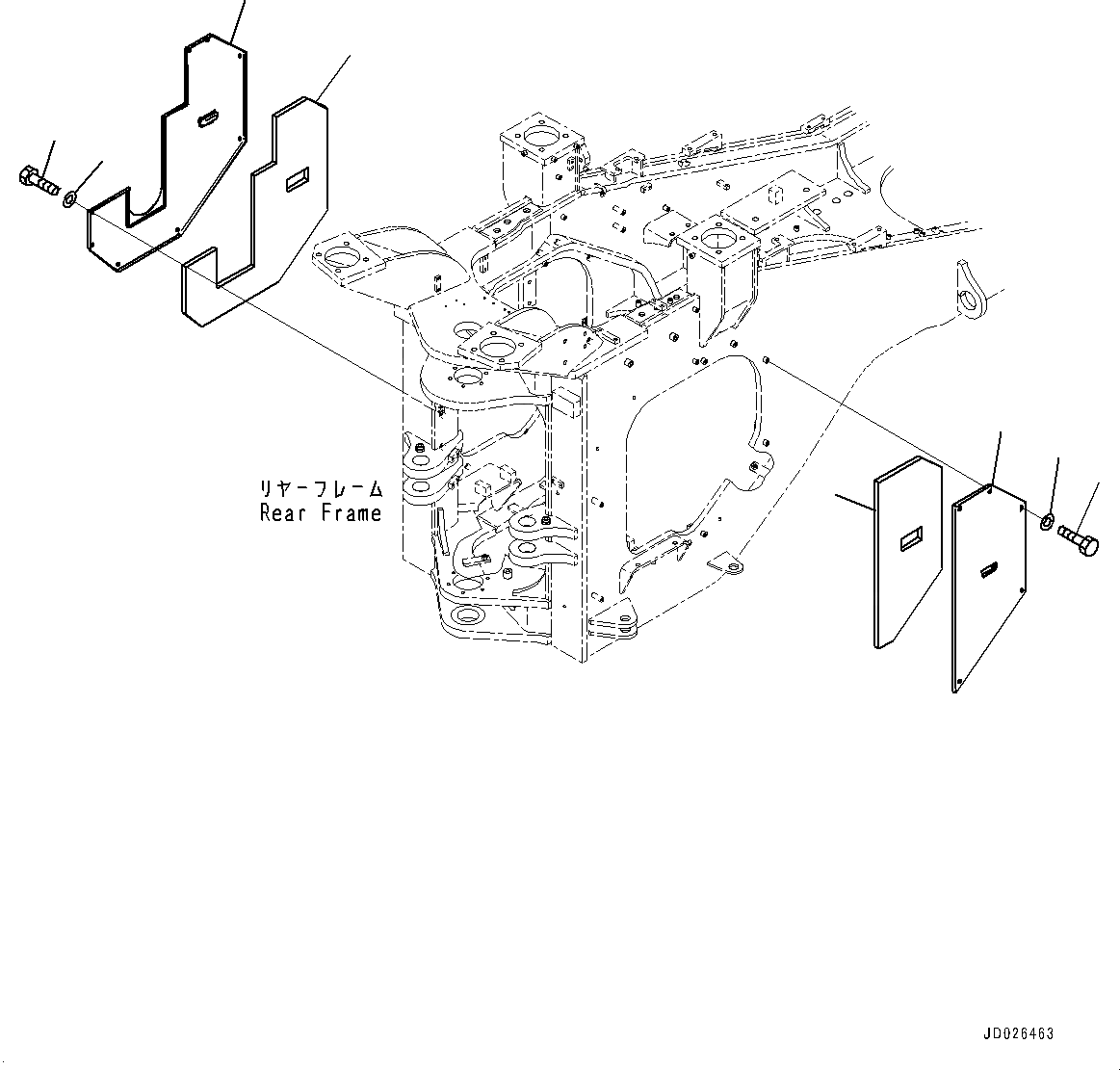 リヤーフレーム
Rear Frame

JD026463