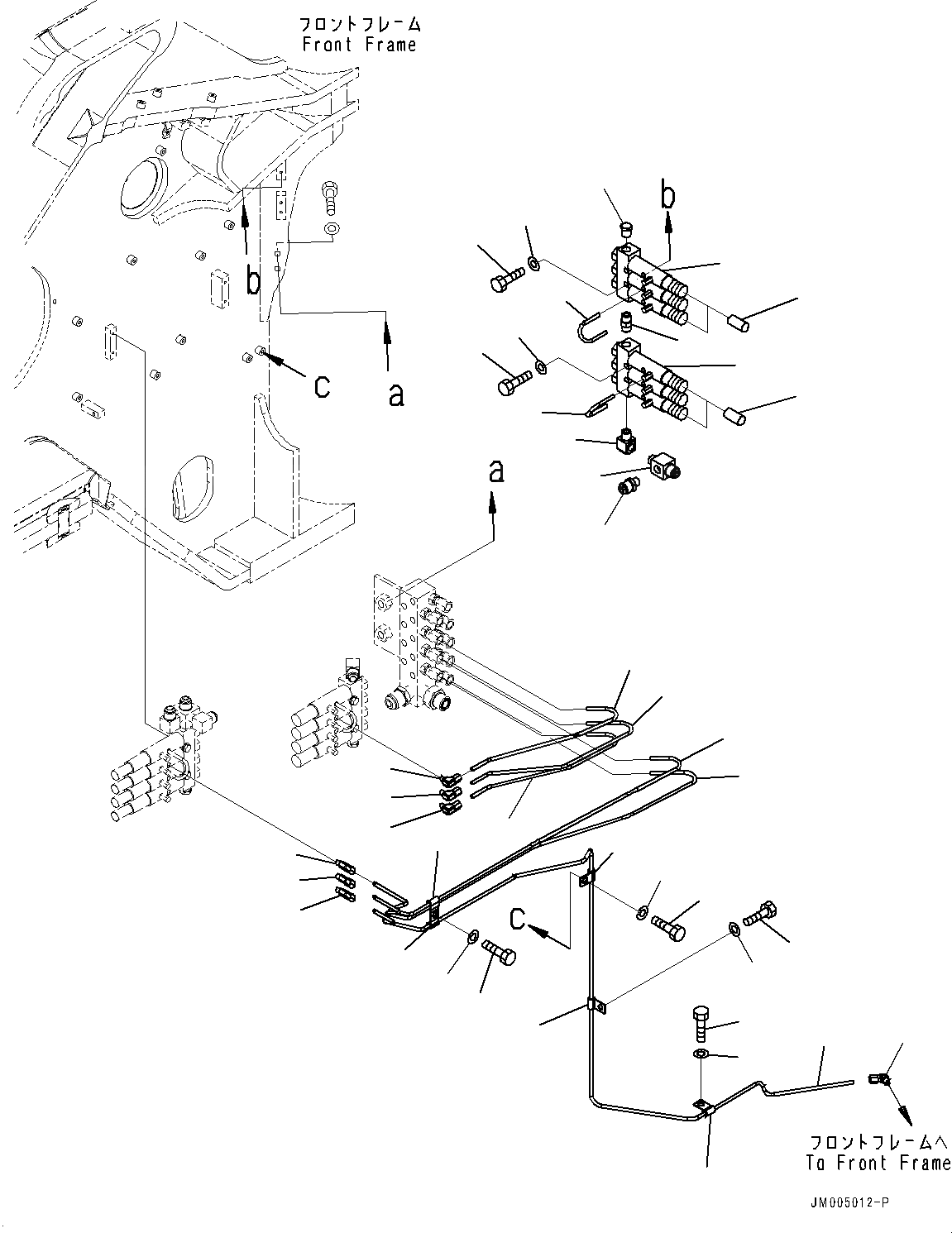 フロントフレーム
Front Frame

b

b

c

a

a

C

フロントフレームへ
To Front Frame

JM005012-P