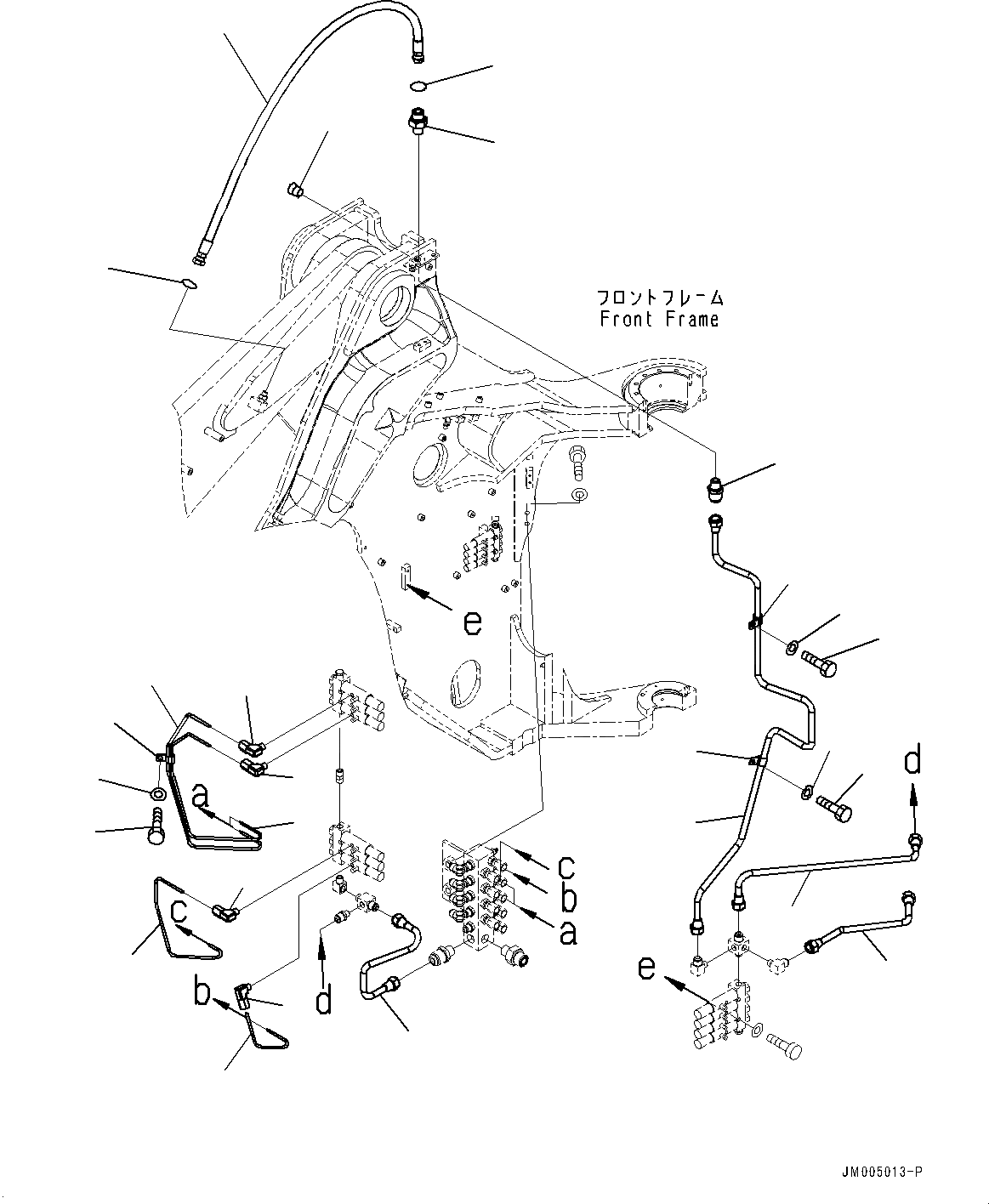 フロントフレーム
Front Frame

e

a

c

b

d

c
b
a

d

e

JM005013-P