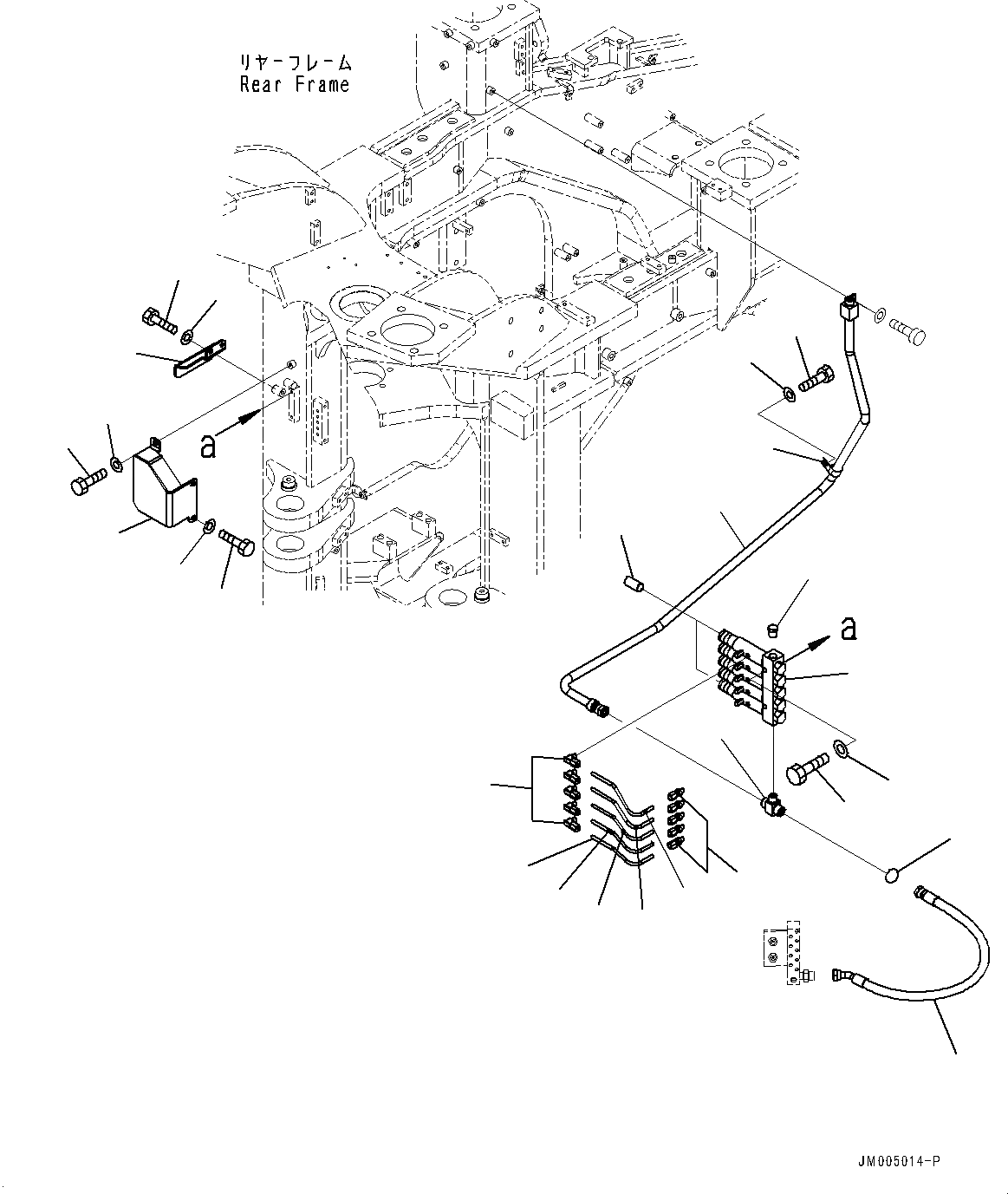 リヤーフレーム
Rear Frame

a

a

JM005014-P