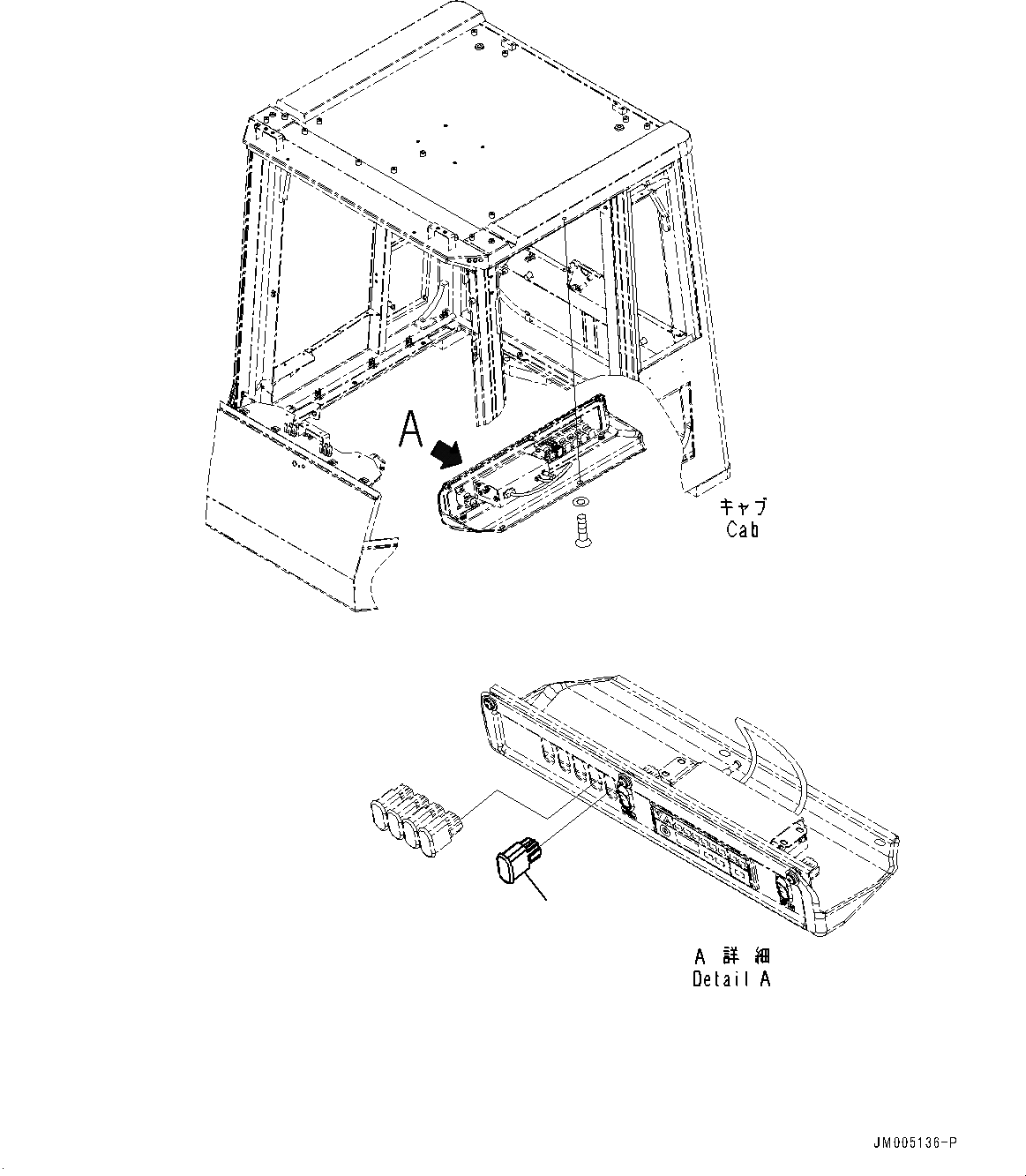 A

キャブ
Cab

A 詳細
Detail A

JM005136-P